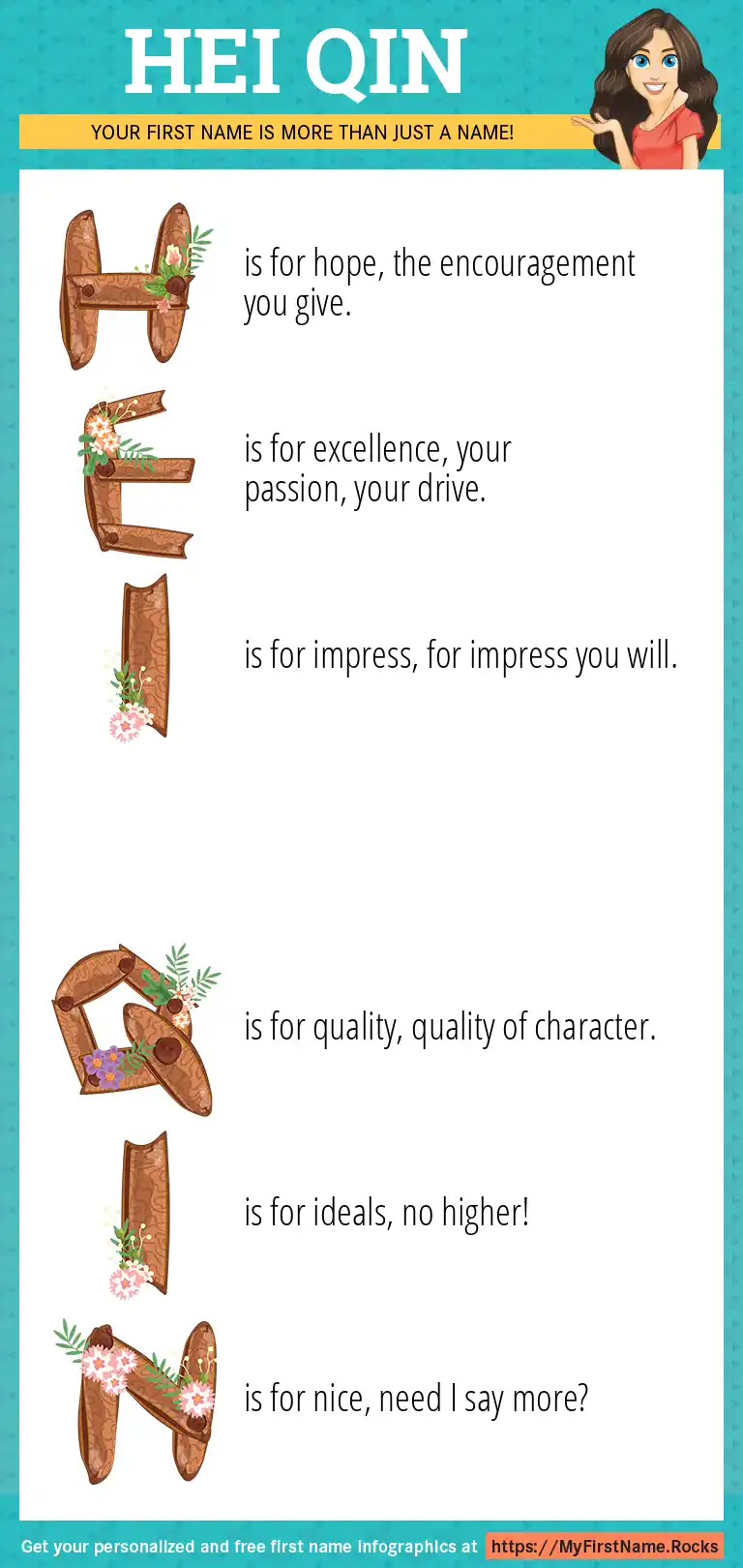 HEI QIN

YOUR FIRST NAME IS MORE THAN JUST A NAME!

H is for hope, the encouragement you give.

E is for excellence, your passion, your drive.

I is for impress, for impress you will.

Q is for quality, quality of character.

I is for ideals, no higher!

N is for nice, need I say more?

Get your personalized and free first name infographics at https://MyFirstName.Rocks