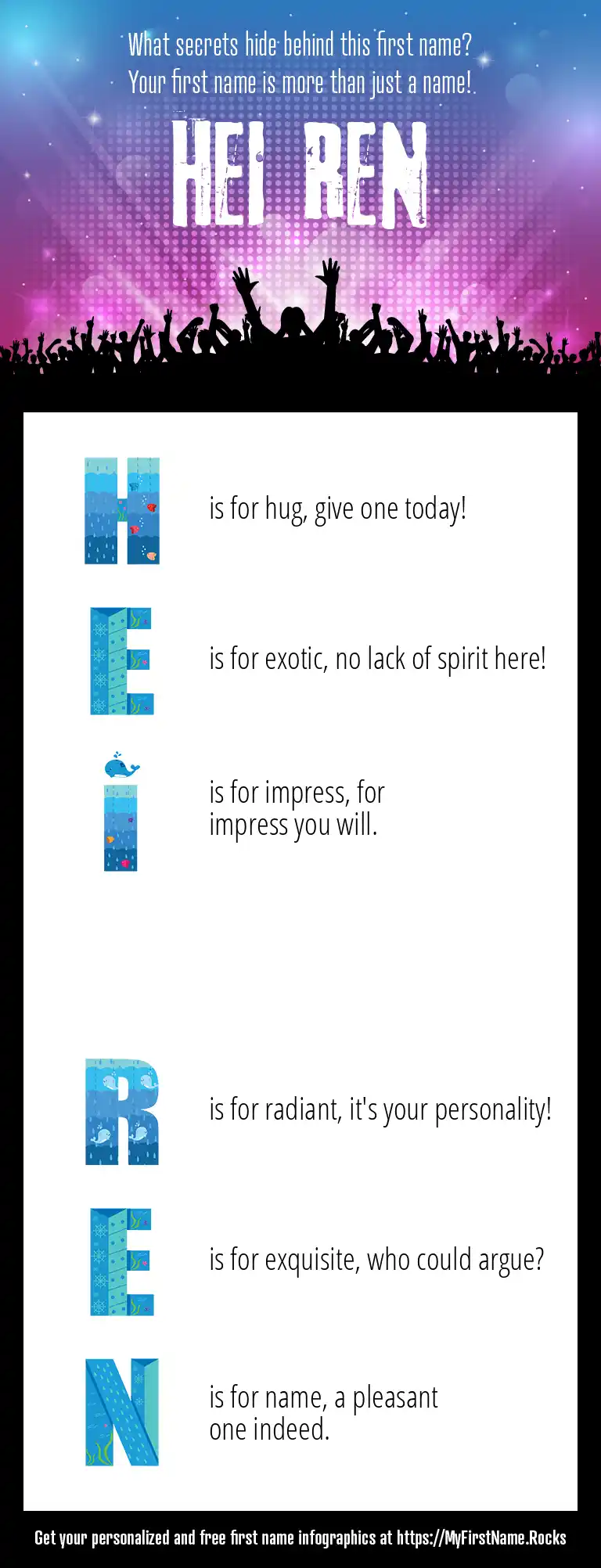 What secrets hide behind this first name?
Your first name is more than just a name!

HEI REN

H is for hug, give one today!

E is for exotic, no lack of spirit here!

I is for impress, for impress you will.

R is for radiant, it's your personality!

E is for exquisite, who could argue?

N is for name, a pleasant one indeed.

Get your personalized and free first name infographics at https://MyFirstName.Rocks