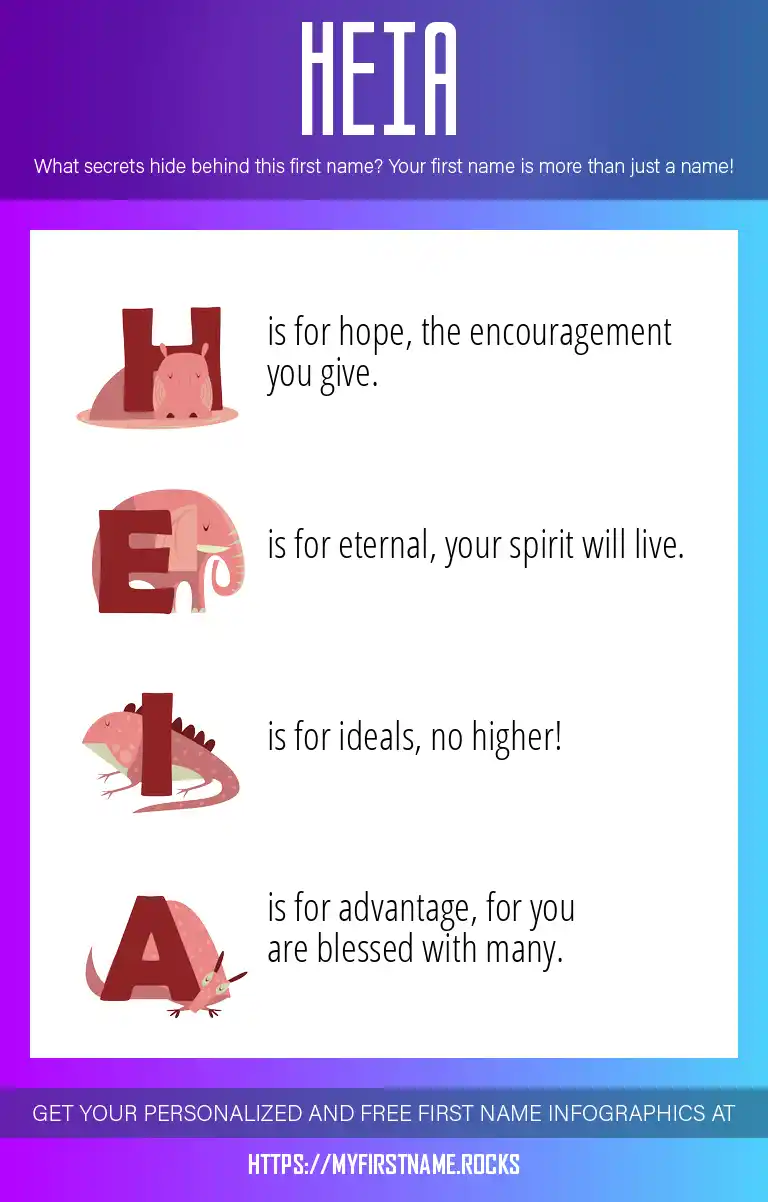 HEIA

What secrets hide behind this first name? Your first name is more than just a name!

H is for hope, the encouragement you give.

E is for eternal, your spirit will live.

I is for ideals, no higher!

A is for advantage, for you are blessed with many.

GET YOUR PERSONALIZED AND FREE FIRST NAME INFOGRAPHICS AT

HTTPS://MYFIRSTNAME.ROCKS