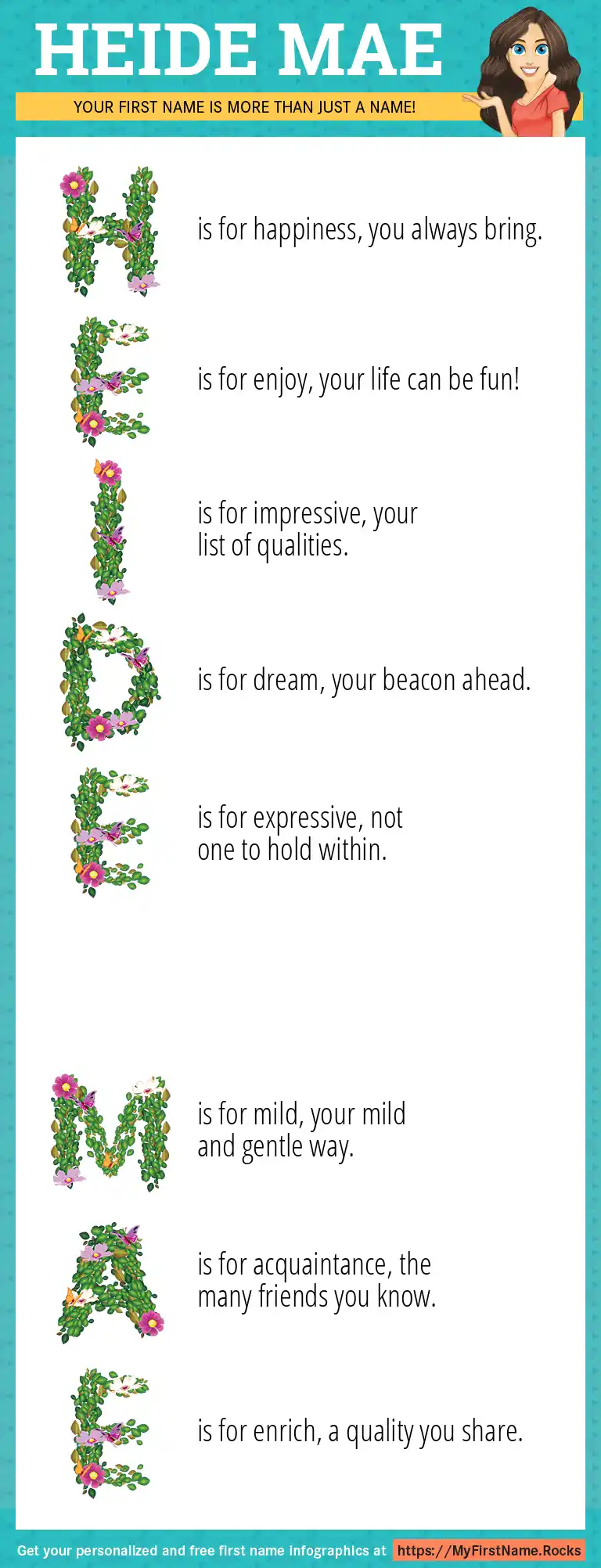 HEIDE MAE

YOUR FIRST NAME IS MORE THAN JUST A NAME!

H is for happiness, you always bring.

E is for enjoy, your life can be fun!

I is for impressive, your list of qualities.

D is for dream, your beacon ahead.

E is for expressive, not one to hold within.

M is for mild, your mild and gentle way.

A is for acquaintance, the many friends you know.

E is for enrich, a quality you share.

Get your personalized and free first name infographics at https://MyFirstName.Rocks