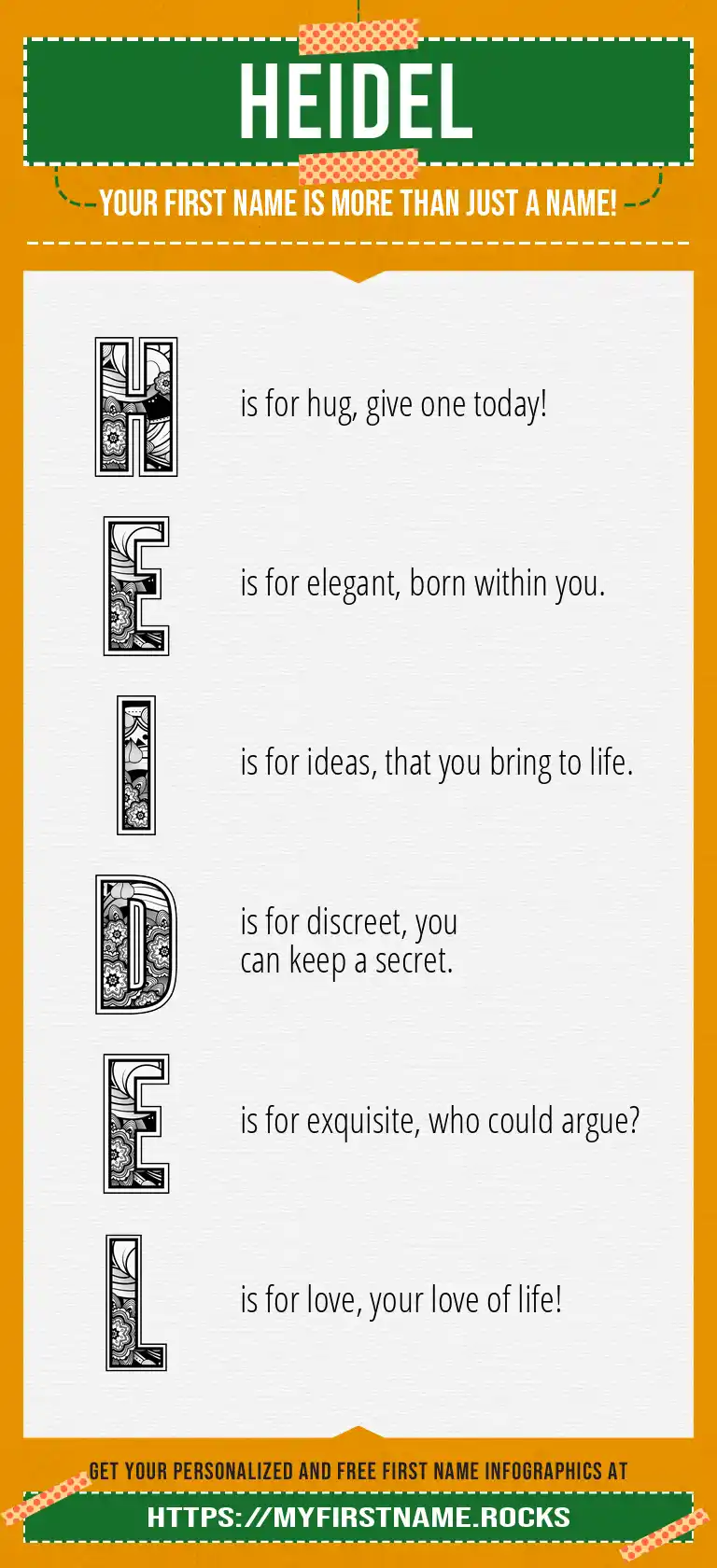 HEIDEL

YOUR FIRST NAME IS MORE THAN JUST A NAME!

H is for hug, give one today!

E is for elegant, born within you.

I is for ideas, that you bring to life.

D is for discreet, you can keep a secret.

E is for exquisite, who could argue?

L is for love, your love of life!

GET YOUR PERSONALIZED AND FREE FIRST NAME INFOGRAPHICS AT

HTTPS://MYFIRSTNAME.ROCKS