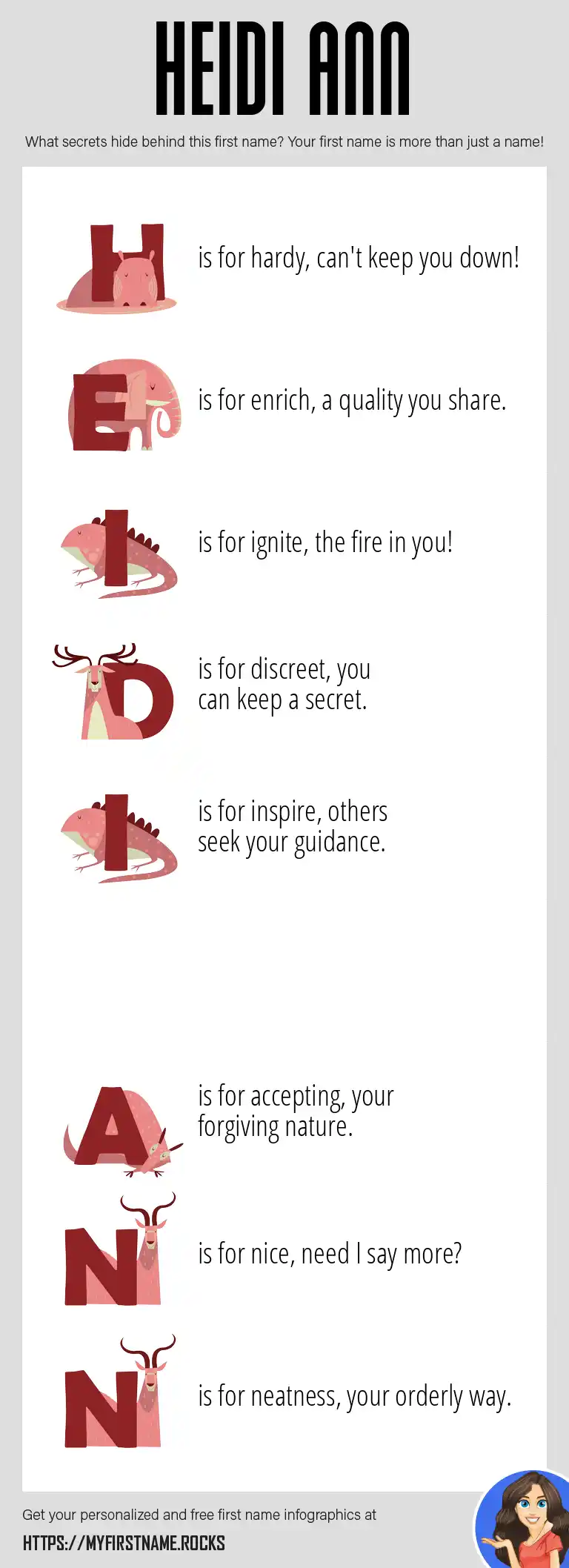 HEIDI ANN

What secrets hide behind this first name? Your first name is more than just a name!

H is for hardy, can't keep you down!

E is for enrich, a quality you share.

I is for ignite, the fire in you!

D is for discreet, you can keep a secret.

I is for inspire, others seek your guidance.

A is for accepting, your forgiving nature.

N is for nice, need I say more?

N is for neatness, your orderly way.

Get your personalized and free first name infographics at

HTTPS://MYFIRSTNAME.ROCKS