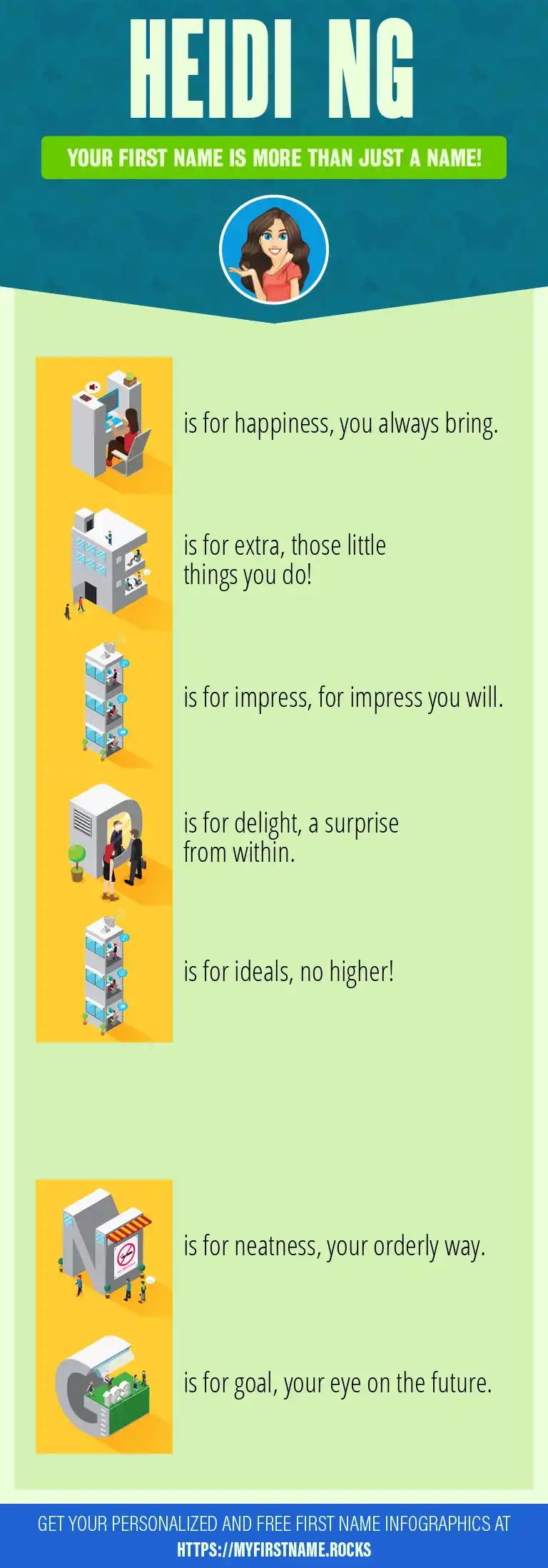 HEIDI NG

YOUR FIRST NAME IS MORE THAN JUST A NAME!

H is for happiness, you always bring.

E is for extra, those little things you do!

I is for impress, for impress you will.

D is for delight, a surprise from within.

I is for ideals, no higher!

N is for neatness, your orderly way.

G is for goal, your eye on the future.

GET YOUR PERSONALIZED AND FREE FIRST NAME INFOGRAPHICS AT HTTPS://MYFIRSTNAME.ROCKS