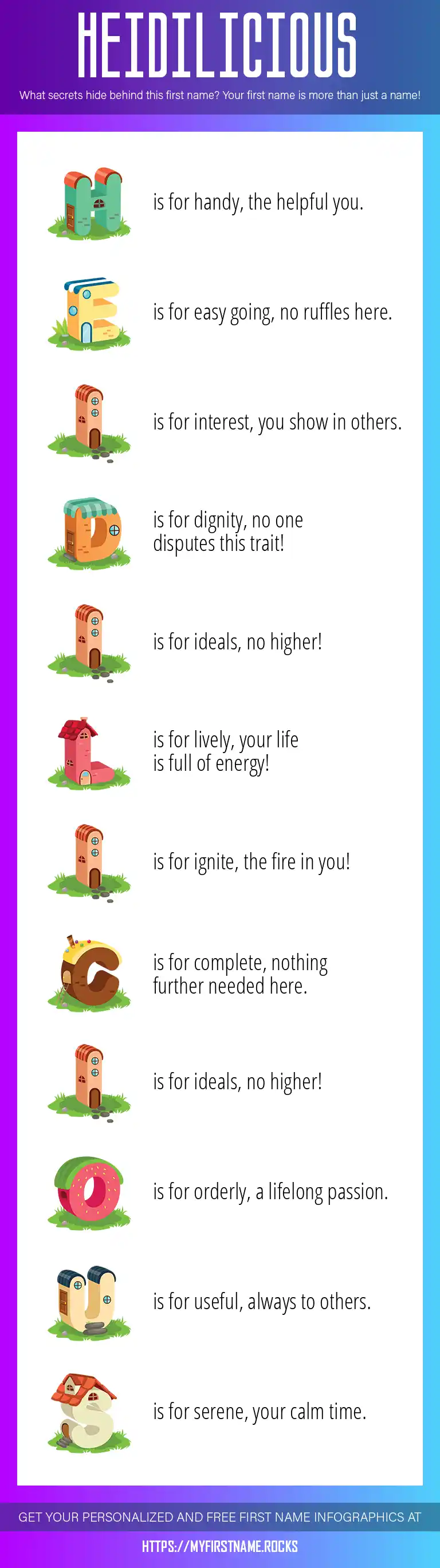 HEIDILICIOUS

What secrets hide behind this first name? Your first name is more than just a name!

H is for handy, the helpful you.

E is for easy going, no ruffles here.

I is for interest, you show in others.

D is for dignity, no one disputes this trait!

I is for ideals, no higher!

L is for lively, your life is full of energy!

I is for ignite, the fire in you!

C is for complete, nothing further needed here.

I is for ideals, no higher!

O is for orderly, a lifelong passion.

U is for useful, always to others.

S is for serene, your calm time.

GET YOUR PERSONALIZED AND FREE FIRST NAME INFOGRAPHICS AT

HTTPS://MYFIRSTNAME.ROCKS