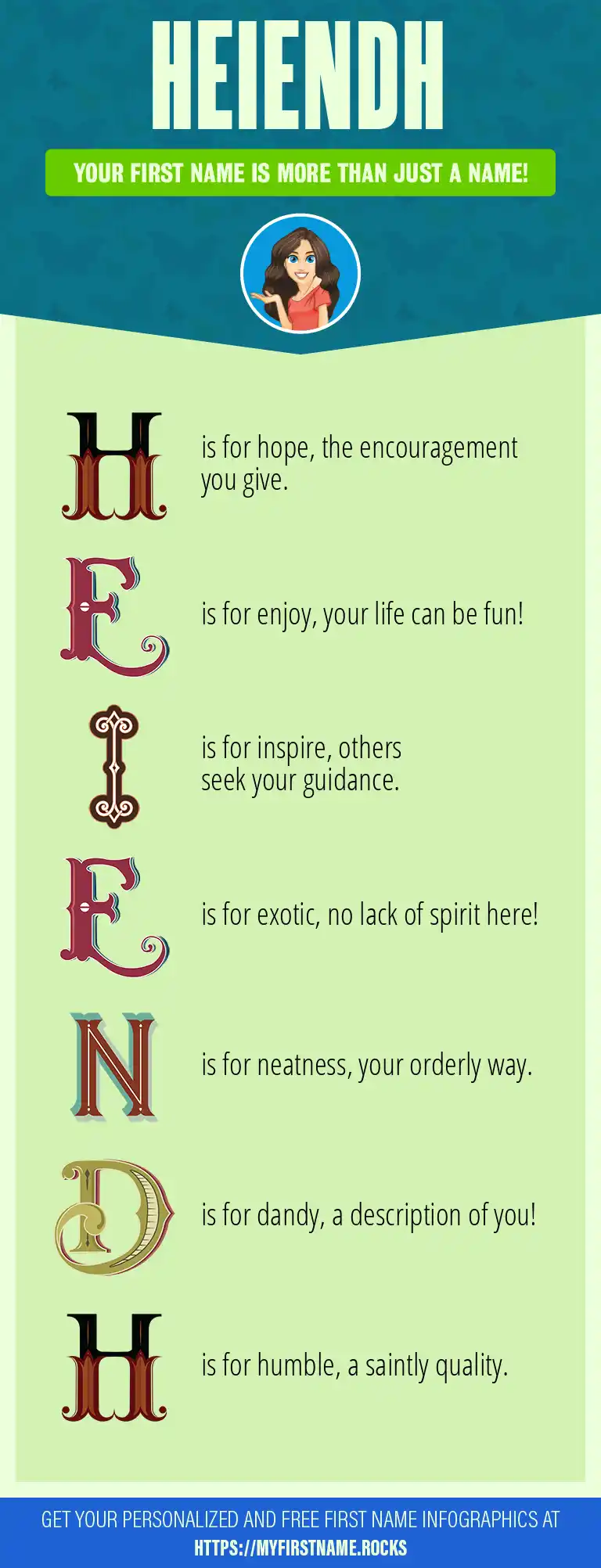 HEIENDH

YOUR FIRST NAME IS MORE THAN JUST A NAME!

H is for hope, the encouragement you give.

E is for enjoy, your life can be fun!

I is for inspire, others seek your guidance.

E is for exotic, no lack of spirit here!

N is for neatness, your orderly way.

D is for dandy, a description of you!

H is for humble, a saintly quality.

GET YOUR PERSONALIZED AND FREE FIRST NAME INFOGRAPHICS AT HTTPS://MYFIRSTNAME.ROCKS