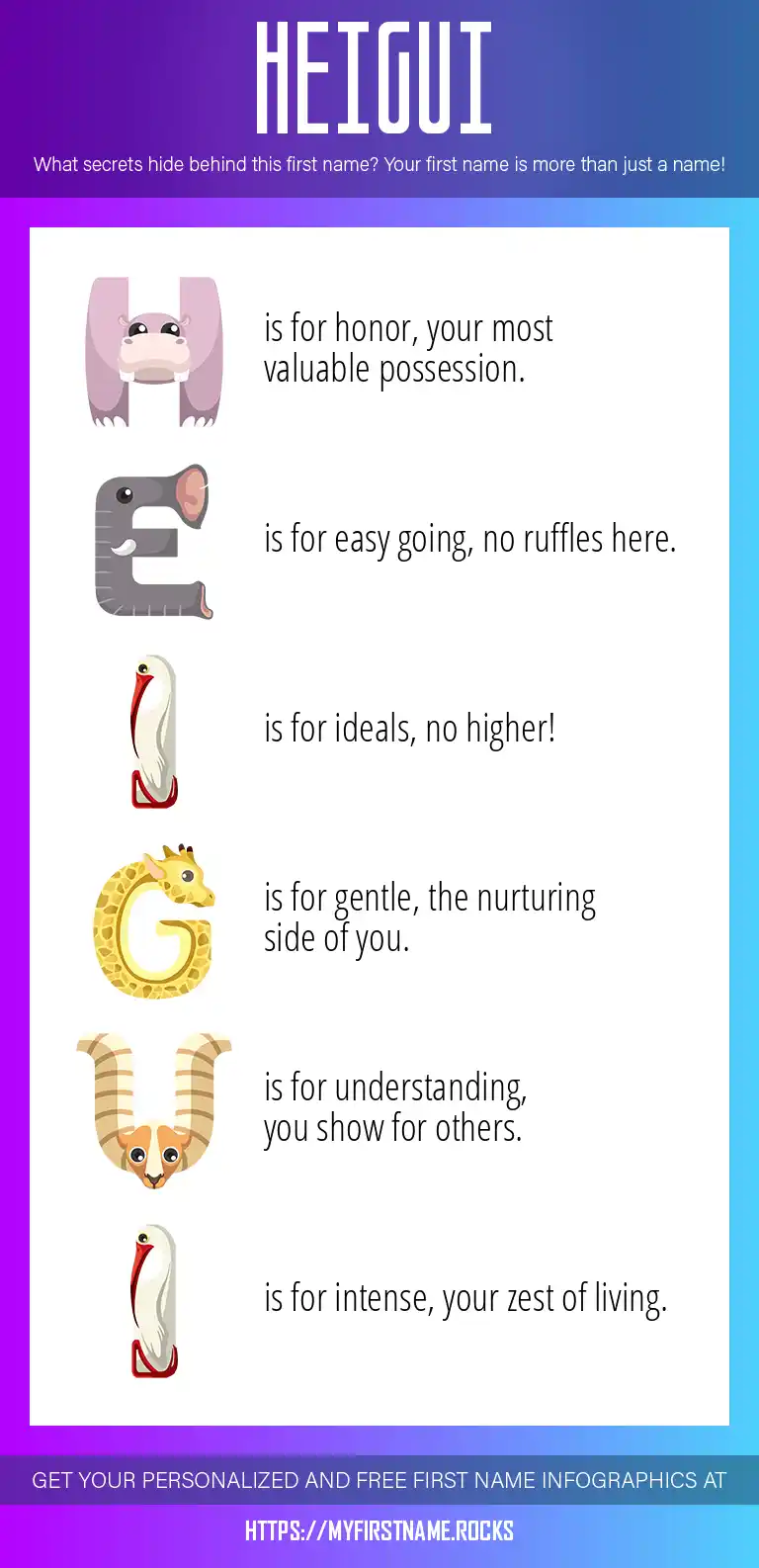 HEIGUI

What secrets hide behind this first name? Your first name is more than just a name!

H is for honor, your most valuable possession.

E is for easy going, no ruffles here.

I is for ideals, no higher!

G is for gentle, the nurturing side of you.

U is for understanding, you show for others.

I is for intense, your zest of living.

GET YOUR PERSONALIZED AND FREE FIRST NAME INFOGRAPHICS AT

HTTPS://MYFIRSTNAME.ROCKS