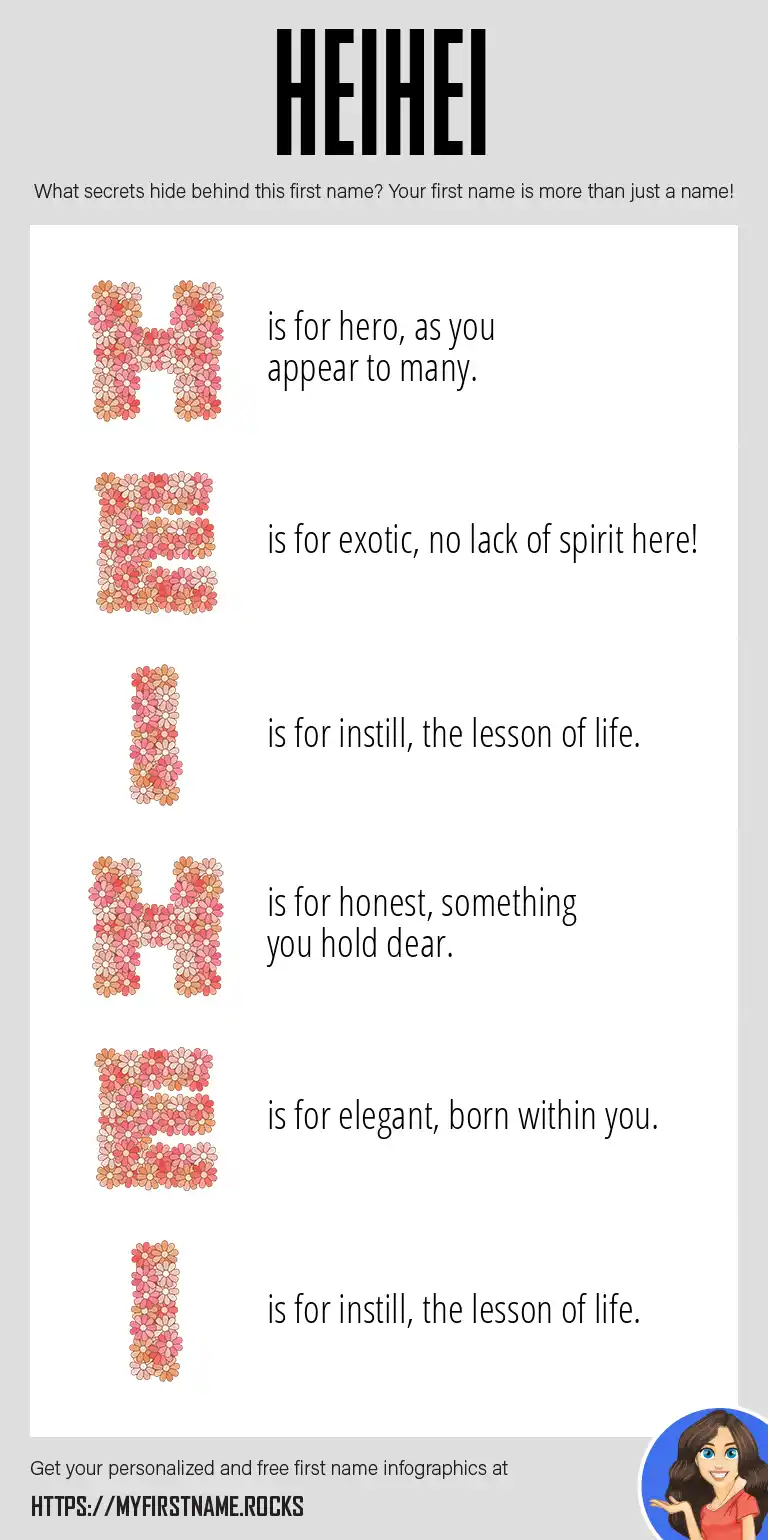 HEIHEI

What secrets hide behind this first name? Your first name is more than just a name!

H is for hero, as you appear to many.

E is for exotic, no lack of spirit here!

I is for instill, the lesson of life.

H is for honest, something you hold dear.

E is for elegant, born within you.

I is for instill, the lesson of life.

Get your personalized and free first name infographics at

HTTPS://MYFIRSTNAME.ROCKS