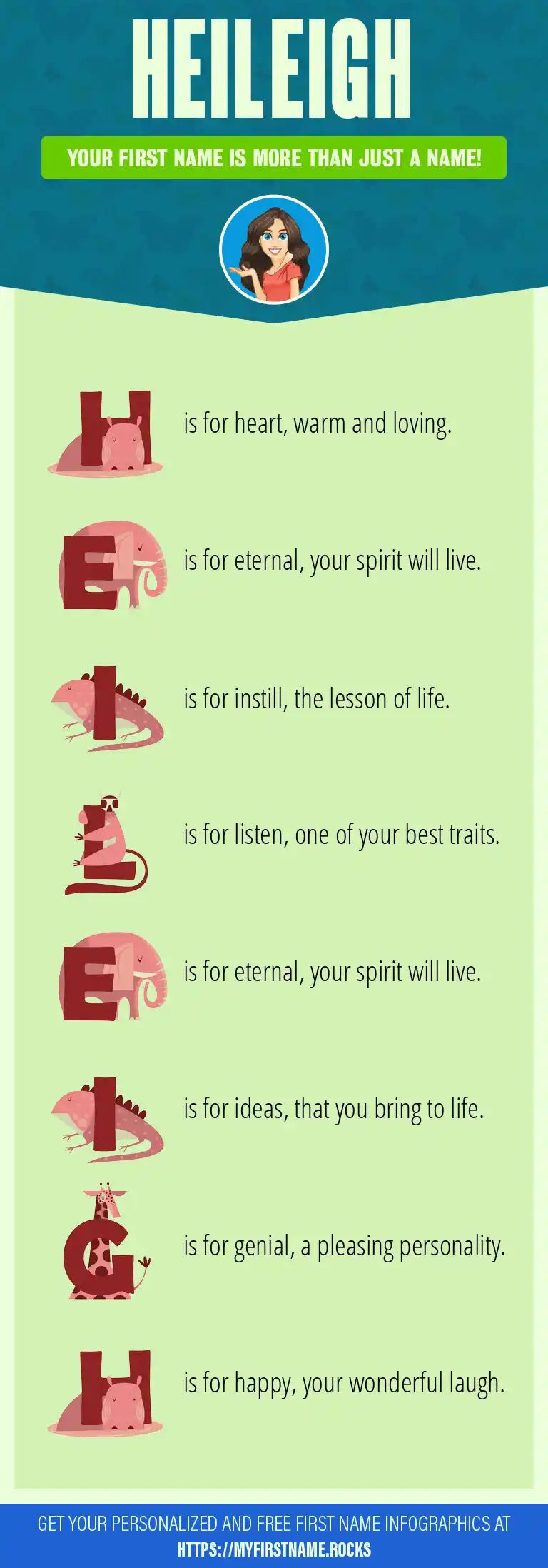 HEILEIGH

YOUR FIRST NAME IS MORE THAN JUST A NAME!

H is for heart, warm and loving.

E is for eternal, your spirit will live.

I is for instill, the lesson of life.

L is for listen, one of your best traits.

E is for eternal, your spirit will live.

I is for ideas, that you bring to life.

G is for genial, a pleasing personality.

H is for happy, your wonderful laugh.

GET YOUR PERSONALIZED AND FREE FIRST NAME INFOGRAPHICS AT HTTPS://MYFIRSTNAME.ROCKS