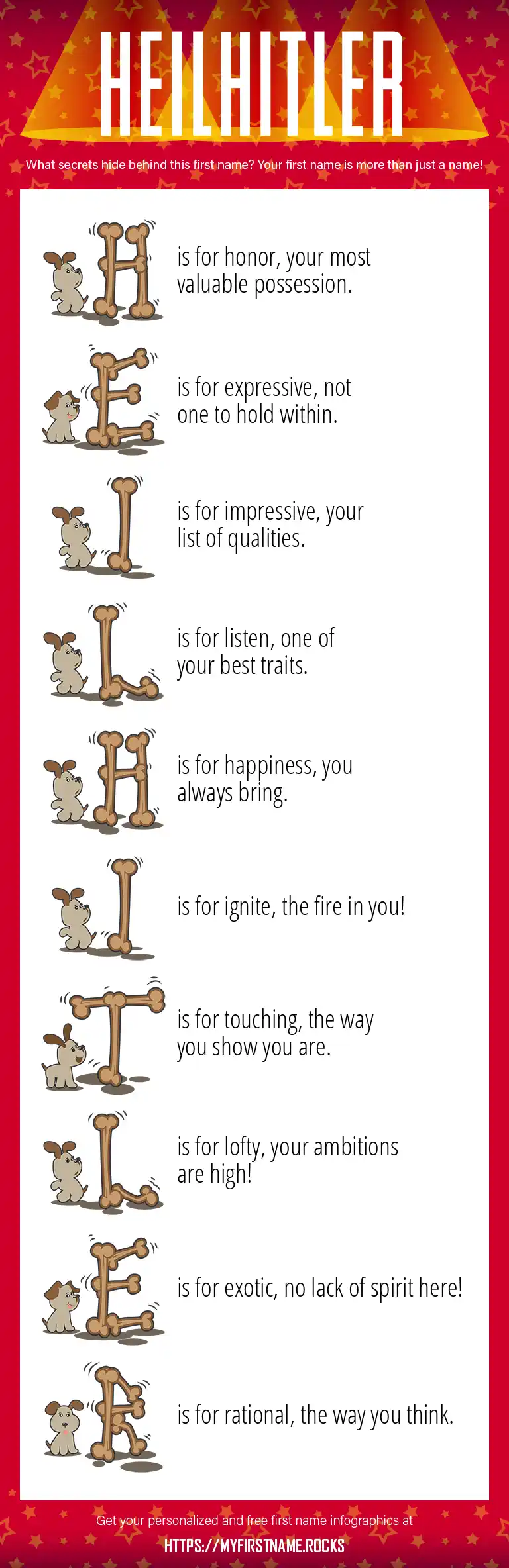 HEILHITLER

What secrets hide behind this first name? Your first name is more than just a name!

H is for honor, your most valuable possession.

E is for expressive, not one to hold within.

I is for impressive, your list of qualities.

L is for listen, one of your best traits.

H is for happiness, you always bring.

I is for ignite, the fire in you!

T is for touching, the way you show you are.

L is for lofty, your ambitions are high!

E is for exotic, no lack of spirit here!

R is for rational, the way you think.

Get your personalized and free first name infographics at

HTTPS://MYFIRSTNAME.ROCKS