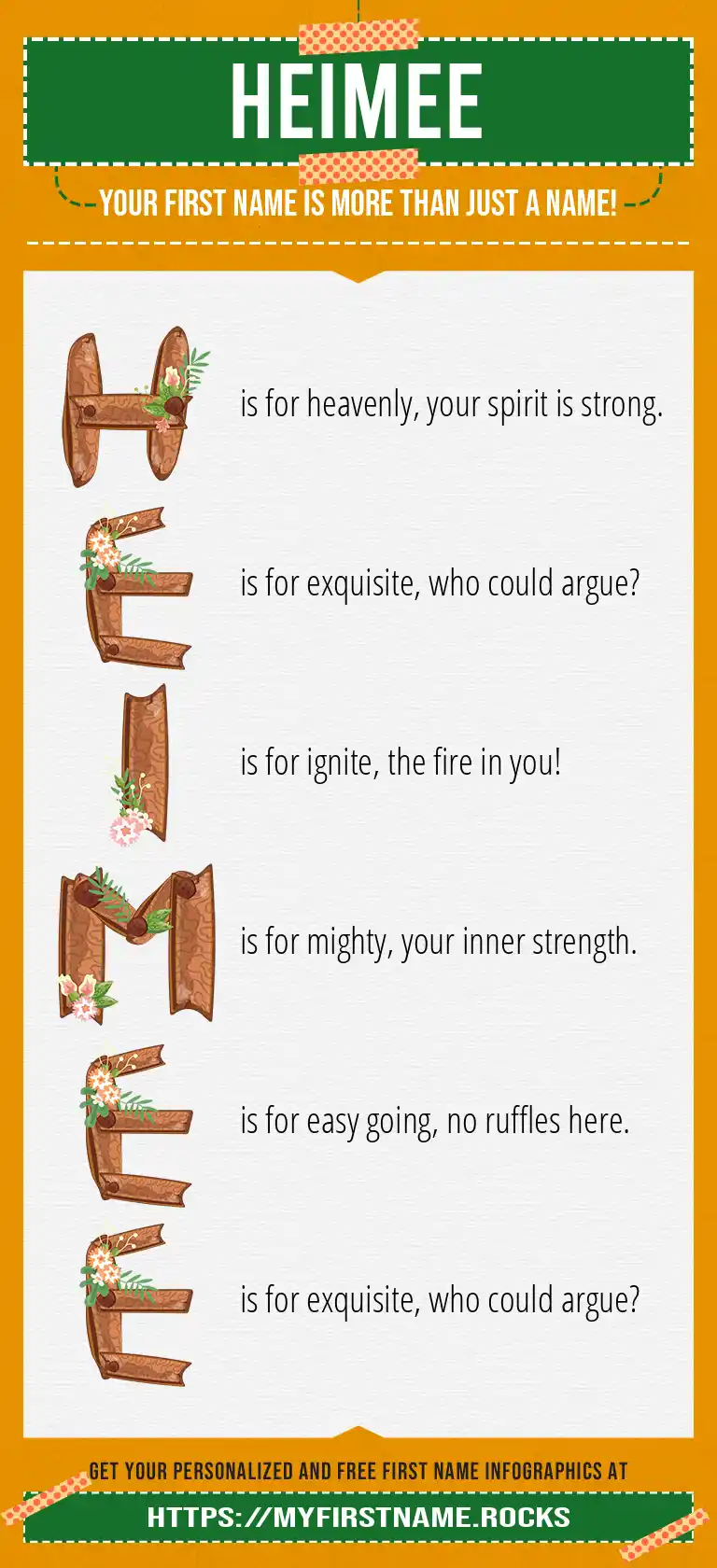 HEIMEE

YOUR FIRST NAME IS MORE THAN JUST A NAME!

H is for heavenly, your spirit is strong.

E is for exquisite, who could argue?

I is for ignite, the fire in you!

M is for mighty, your inner strength.

E is for easy going, no ruffles here.

E is for exquisite, who could argue?

GET YOUR PERSONALIZED AND FREE FIRST NAME INFOGRAPHICS AT

HTTPS://MYFIRSTNAME.ROCKS