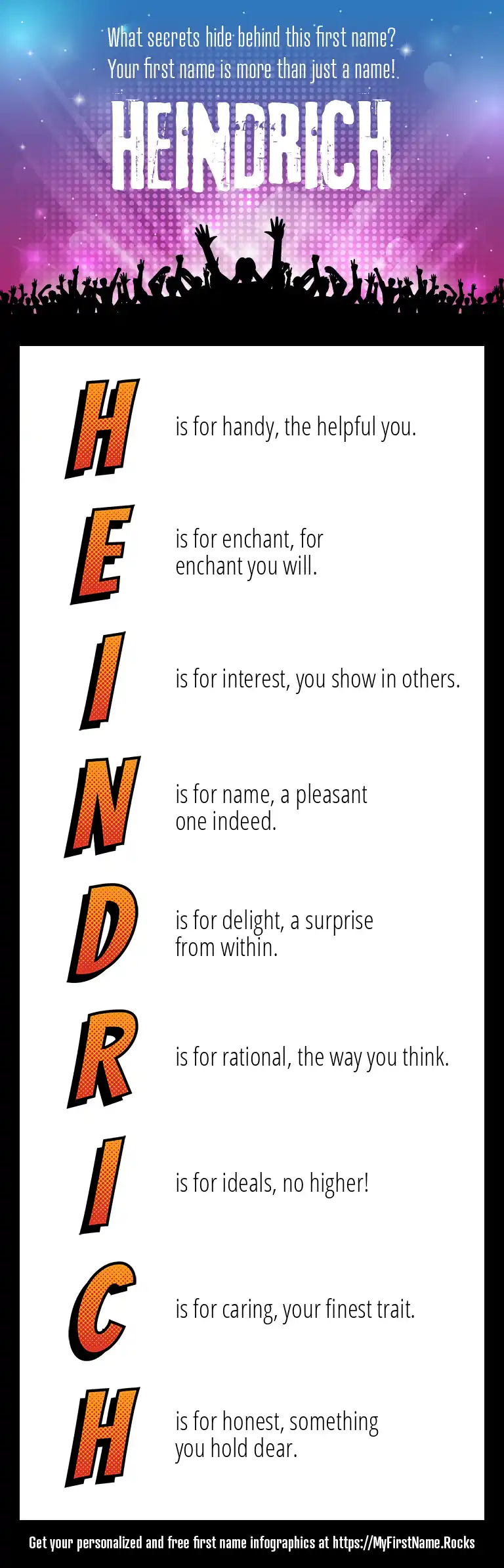 What secrets hide behind this first name?
Your first name is more than just a name!

HEINDRICH

H is for handy, the helpful you.

E is for enchant, for enchant you will.

I is for interest, you show in others.

N is for name, a pleasant one indeed.

D is for delight, a surprise from within.

R is for rational, the way you think.

I is for ideals, no higher!

C is for caring, your finest trait.

H is for honest, something you hold dear.

Get your personalized and free first name infographics at https://MyFirstName.Rocks