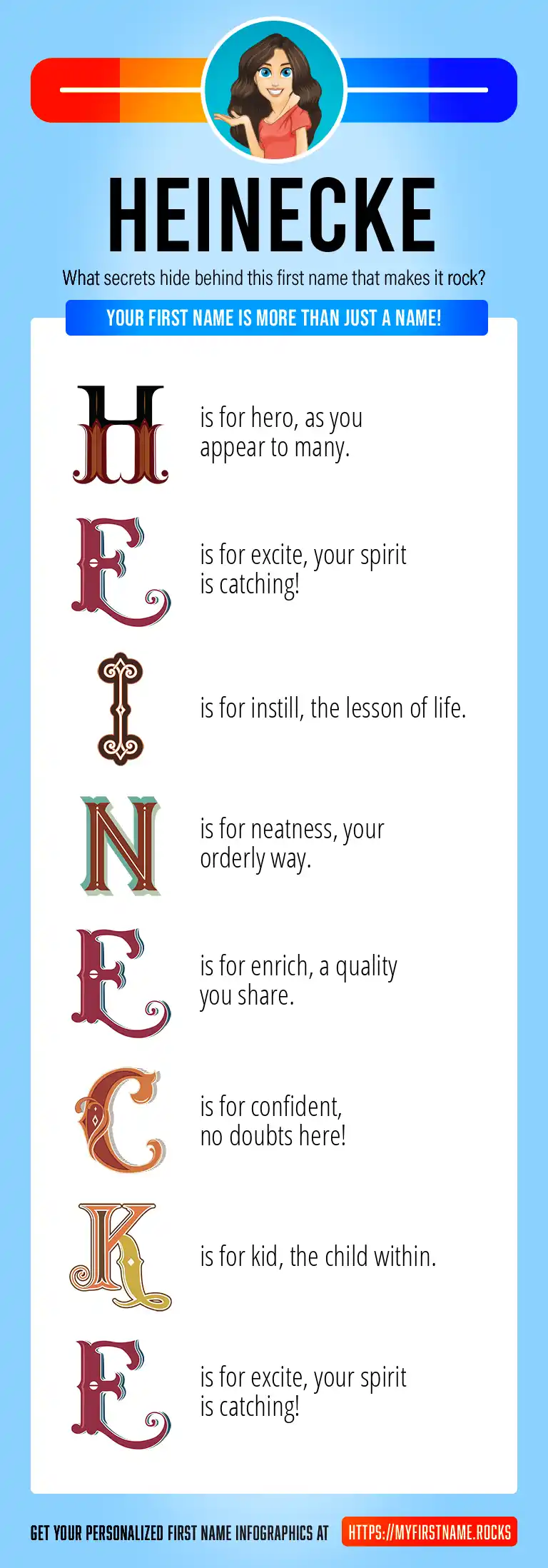 HEINECKE

What secrets hide behind this first name that makes it rock?

YOUR FIRST NAME IS MORE THAN JUST A NAME!

H is for hero, as you appear to many.

E is for excite, your spirit is catching!

I is for instill, the lesson of life.

N is for neatness, your orderly way.

E is for enrich, a quality you share.

C is for confident, no doubts here!

K is for kid, the child within.

E is for excite, your spirit is catching!

GET YOUR PERSONALIZED FIRST NAME INFOGRAPHICS AT HTTPS://MYFIRSTNAME.ROCKS