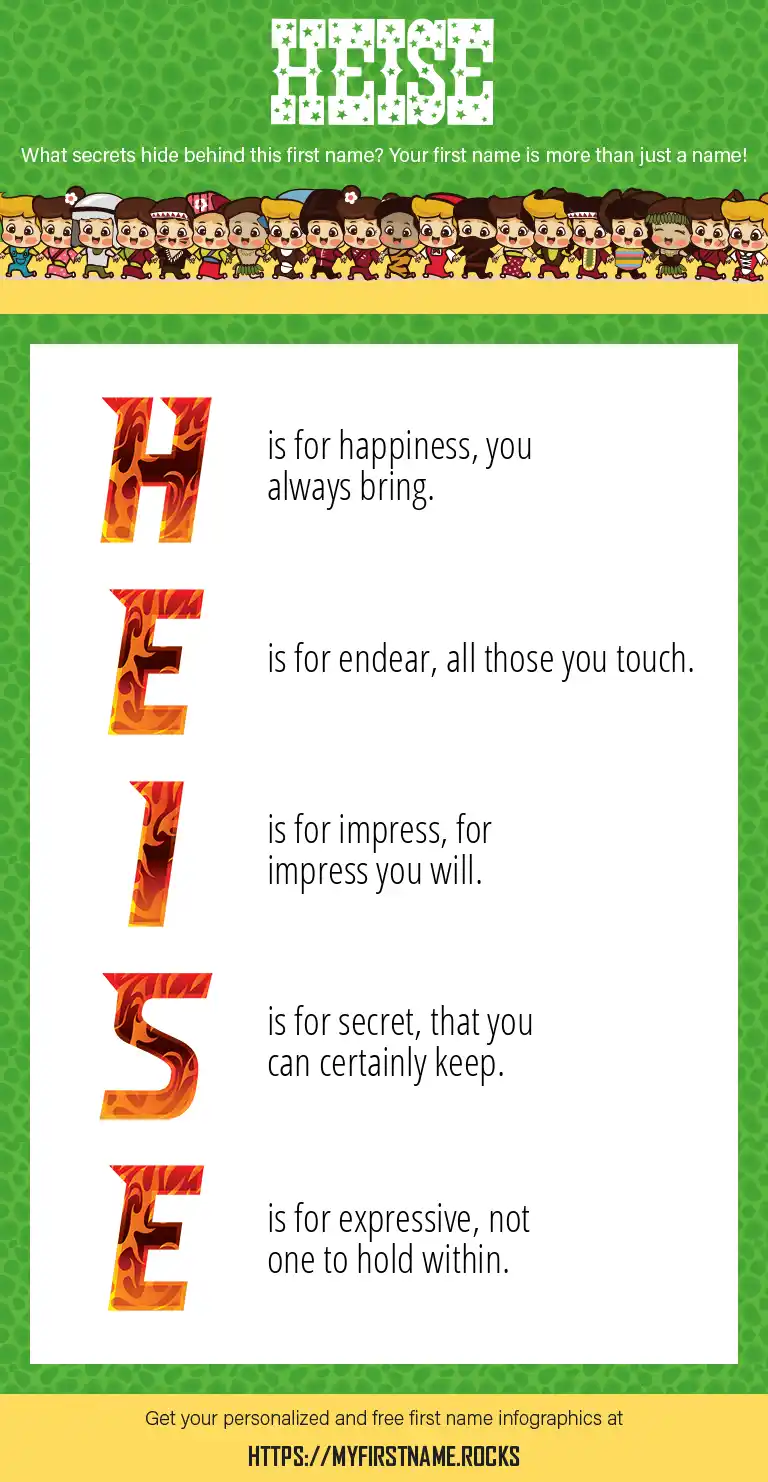 HEISE

What secrets hide behind this first name? Your first name is more than just a name!

H is for happiness, you always bring.

E is for endear, all those you touch.

I is for impress, for impress you will.

S is for secret, that you can certainly keep.

E is for expressive, not one to hold within.

Get your personalized and free first name infographics at

HTTPS://MYFIRSTNAME.ROCKS