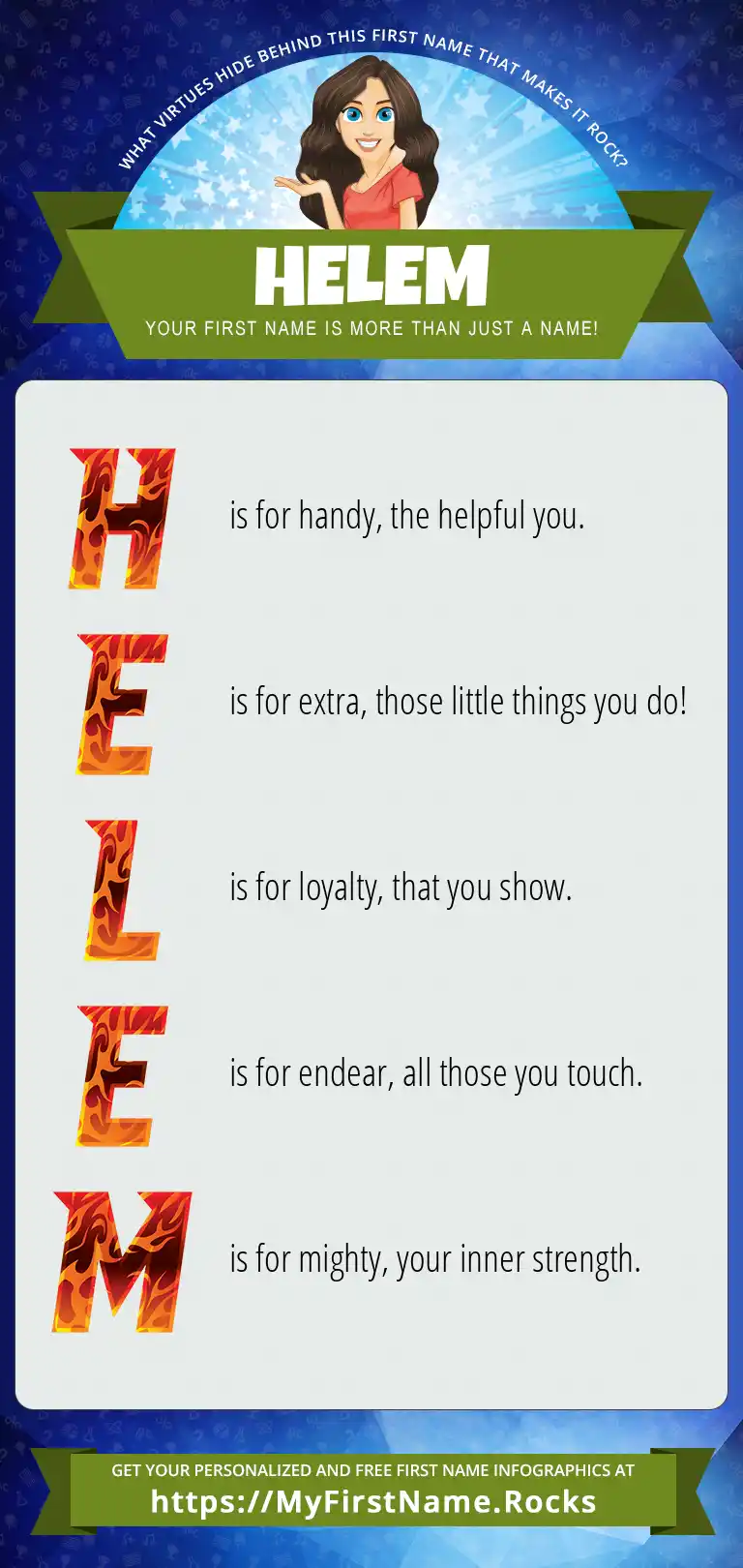 WHAT VIRTUES HIDE BEHIND THIS FIRST NAME THAT MAKES IT ROCK?

HELEM

YOUR FIRST NAME IS MORE THAN JUST A NAME!

H is for handy, the helpful you.

E is for extra, those little things you do!

L is for loyalty, that you show.

E is for endear, all those you touch.

M is for mighty, your inner strength.

GET YOUR PERSONALIZED AND FREE FIRST NAME INFOGRAPHICS AT
https://MyFirstName.Rocks