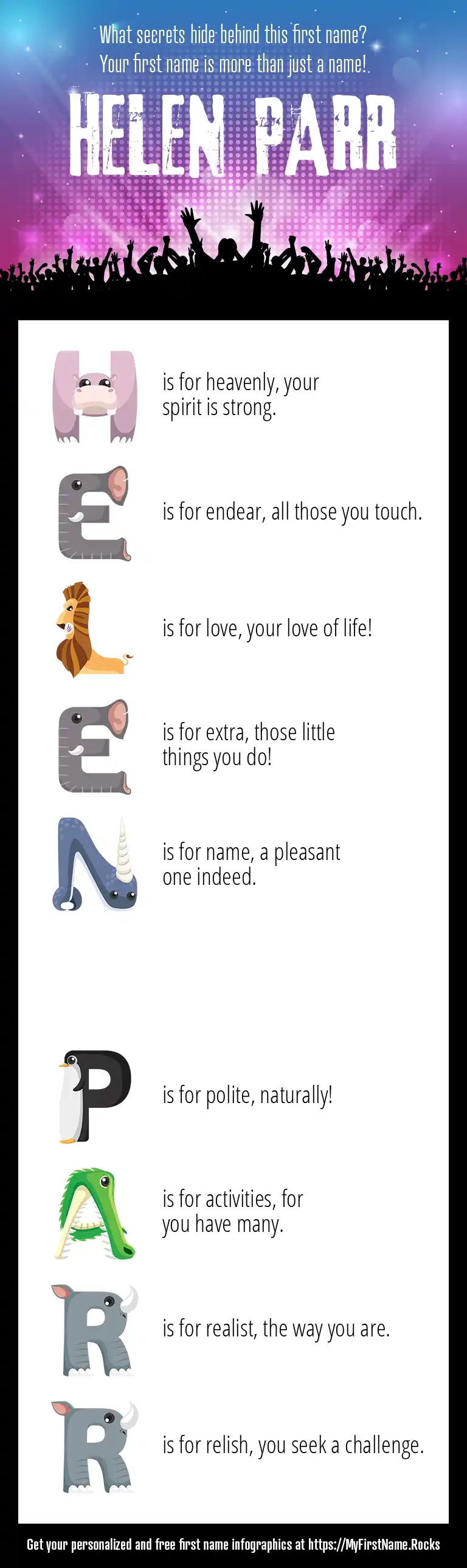 What secrets hide behind this first name?
Your first name is more than just a name!

HELEN PARR

H is for heavenly, your spirit is strong.

E is for endear, all those you touch.

L is for love, your love of life!

E is for extra, those little things you do!

N is for name, a pleasant one indeed.

P is for polite, naturally!

A is for activities, for you have many.

R is for realist, the way you are.

R is for relish, you seek a challenge.

Get your personalized and free first name infographics at https://MyFirstName.Rocks