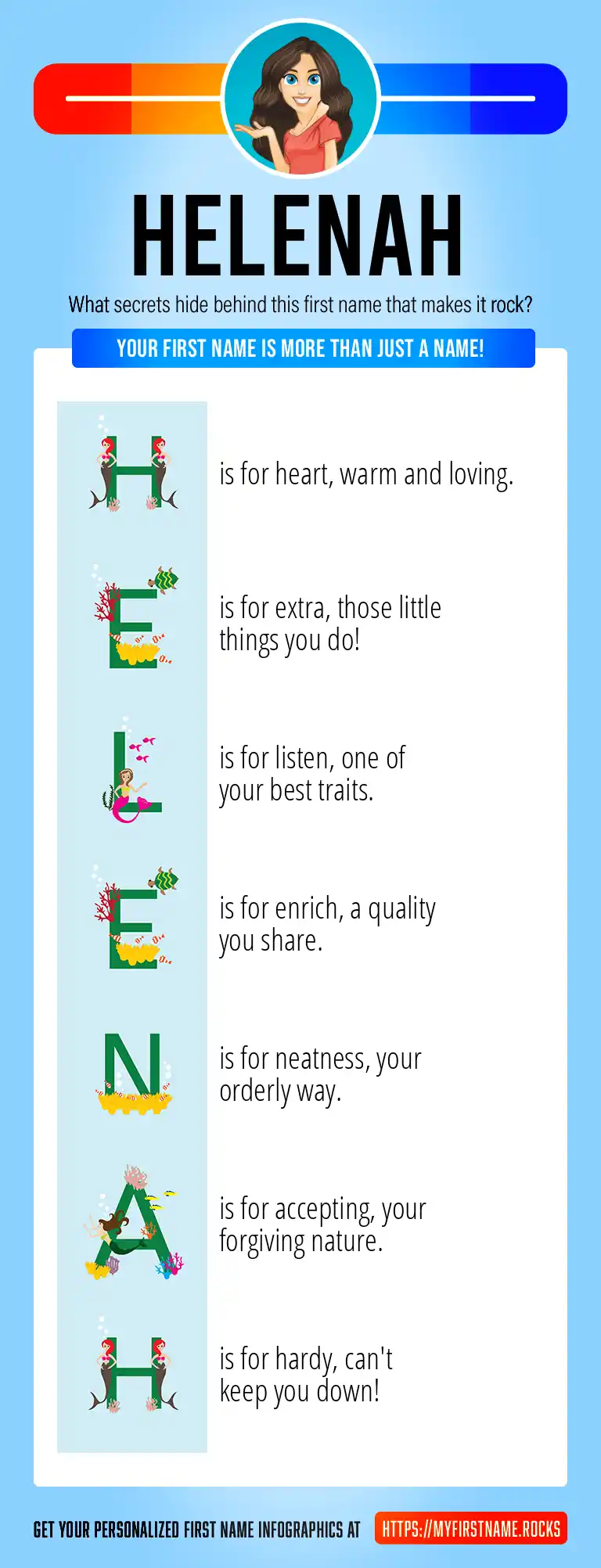 HELENAH

What secrets hide behind this first name that makes it rock?

YOUR FIRST NAME IS MORE THAN JUST A NAME!

H is for heart, warm and loving.

E is for extra, those little things you do!

L is for listen, one of your best traits.

E is for enrich, a quality you share.

N is for neatness, your orderly way.

A is for accepting, your forgiving nature.

H is for hardy, can't keep you down!

GET YOUR PERSONALIZED FIRST NAME INFOGRAPHICS AT HTTPS://MYFIRSTNAME.ROCKS