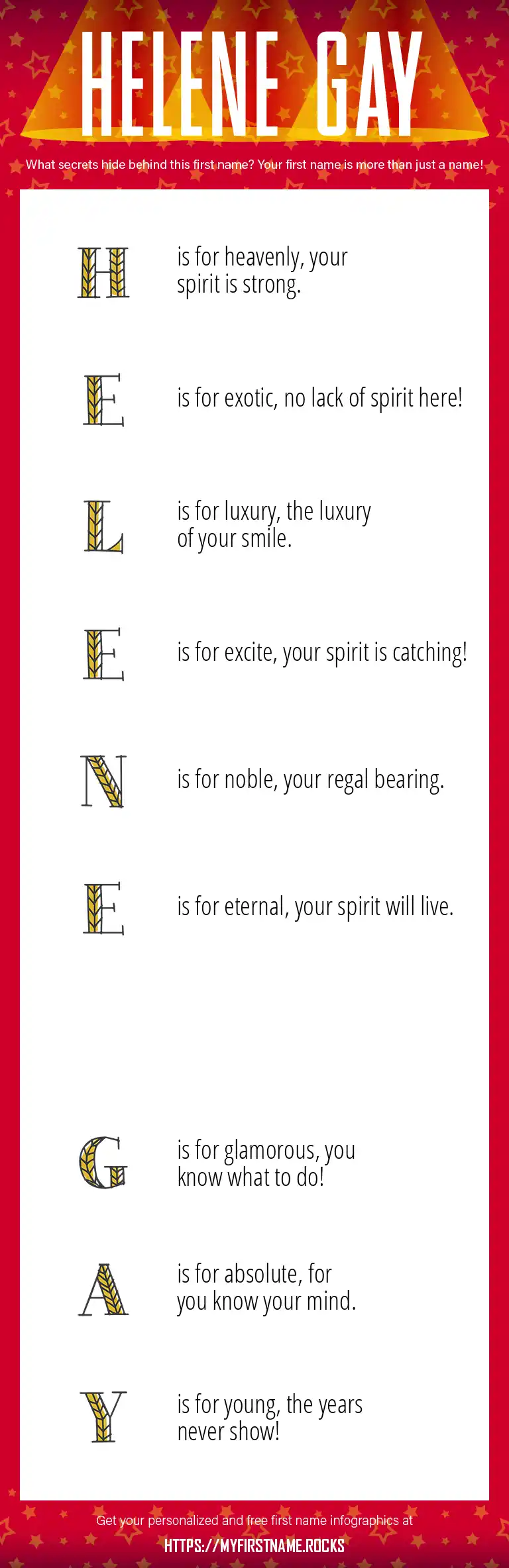 HELENE GAY

What secrets hide behind this first name? Your first name is more than just a name!

H is for heavenly, your spirit is strong.

E is for exotic, no lack of spirit here!

L is for luxury, the luxury of your smile.

E is for excite, your spirit is catching!

N is for noble, your regal bearing.

E is for eternal, your spirit will live.

G is for glamorous, you know what to do!

A is for absolute, for you know your mind.

Y is for young, the years never show!

Get your personalized and free first name infographics at

HTTPS://MYFIRSTNAME.ROCKS