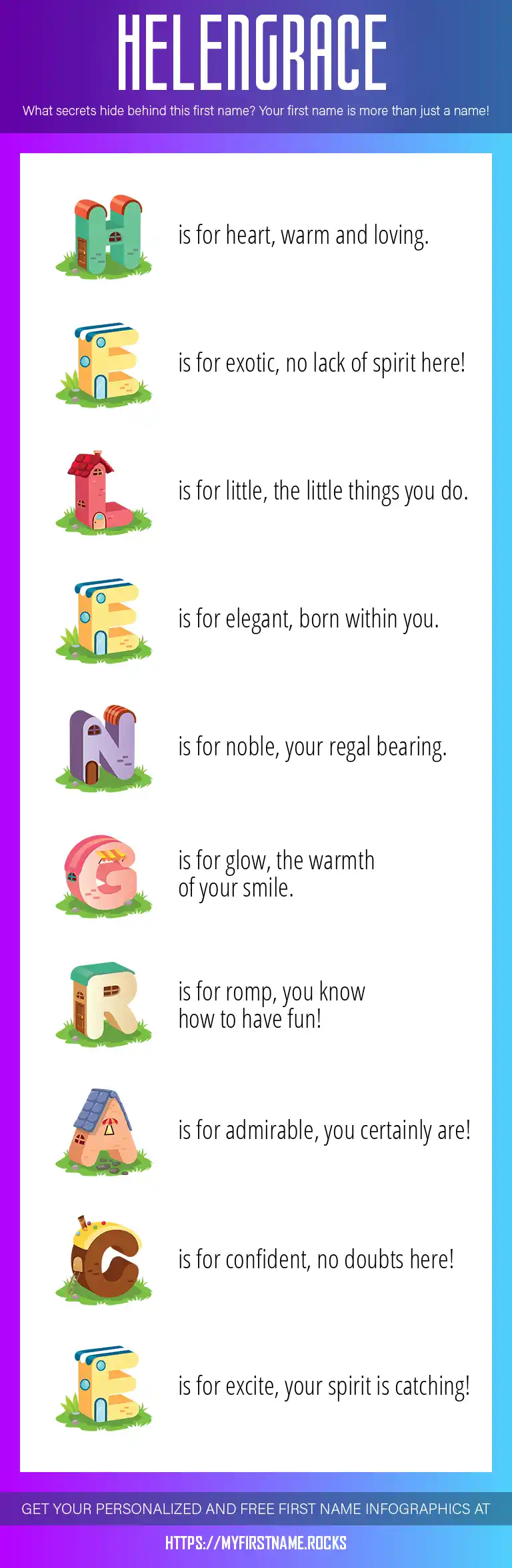 HELENGRACE

What secrets hide behind this first name? Your first name is more than just a name!

H is for heart, warm and loving.

E is for exotic, no lack of spirit here!

L is for little, the little things you do.

E is for elegant, born within you.

N is for noble, your regal bearing.

G is for glow, the warmth of your smile.

R is for romp, you know how to have fun!

A is for admirable, you certainly are!

C is for confident, no doubts here!

E is for excite, your spirit is catching!

GET YOUR PERSONALIZED AND FREE FIRST NAME INFOGRAPHICS AT

HTTPS://MYFIRSTNAME.ROCKS