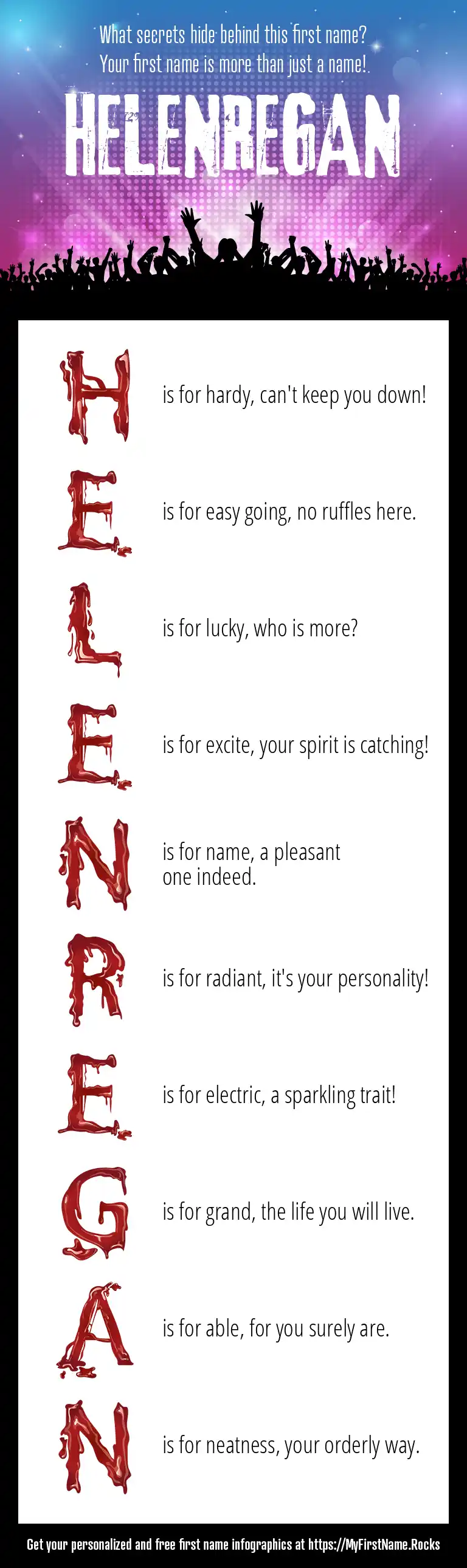 What secrets hide behind this first name?
Your first name is more than just a name!

HELENREGAN

H is for hardy, can't keep you down!

E is for easy going, no ruffles here.

L is for lucky, who is more?

E is for excite, your spirit is catching!

N is for name, a pleasant one indeed.

R is for radiant, it's your personality!

E is for electric, a sparkling trait!

G is for grand, the life you will live.

A is for able, for you surely are.

N is for neatness, your orderly way.

Get your personalized and free first name infographics at https://MyFirstName.Rocks