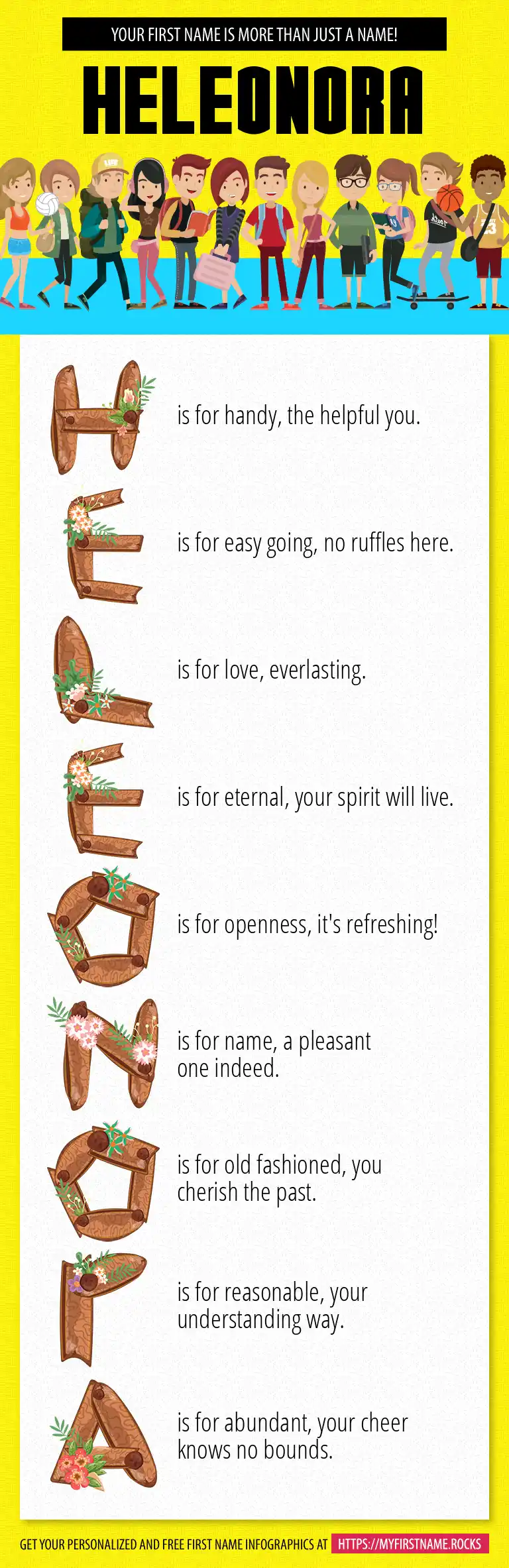 YOUR FIRST NAME IS MORE THAN JUST A NAME!

HELEONORA

H is for handy, the helpful you.

E is for easy going, no ruffles here.

L is for love, everlasting.

E is for eternal, your spirit will live.

O is for openness, it's refreshing!

N is for name, a pleasant one indeed.

O is for old fashioned, you cherish the past.

R is for reasonable, your understanding way.

A is for abundant, your cheer knows no bounds.

GET YOUR PERSONALIZED AND FREE FIRST NAME INFOGRAPHICS AT HTTPS://MYFIRSTNAME.ROCKS