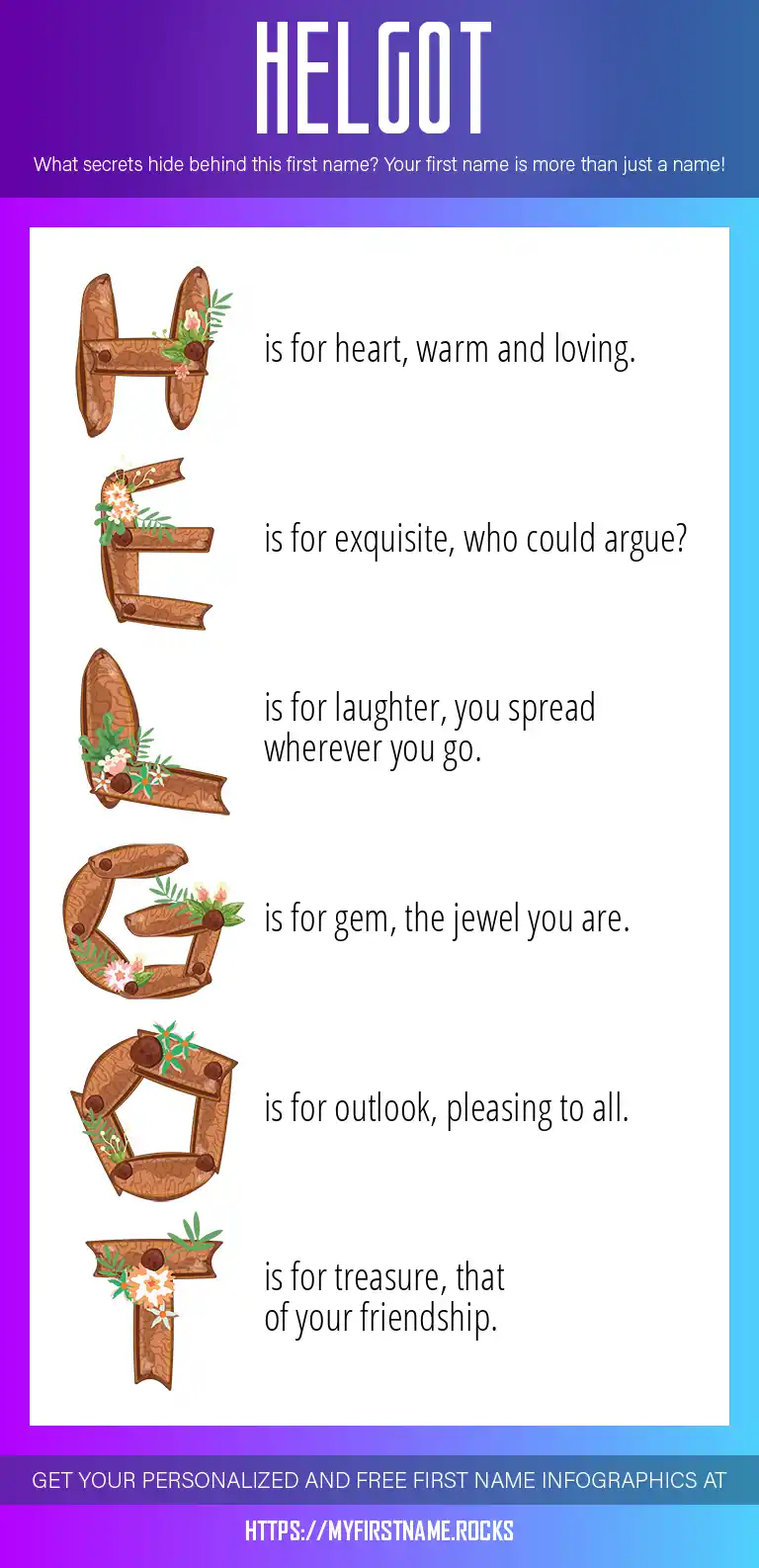 HELGOT

What secrets hide behind this first name? Your first name is more than just a name!

H is for heart, warm and loving.

E is for exquisite, who could argue?

L is for laughter, you spread wherever you go.

G is for gem, the jewel you are.

O is for outlook, pleasing to all.

T is for treasure, that of your friendship.

GET YOUR PERSONALIZED AND FREE FIRST NAME INFOGRAPHICS AT

HTTPS://MYFIRSTNAME.ROCKS