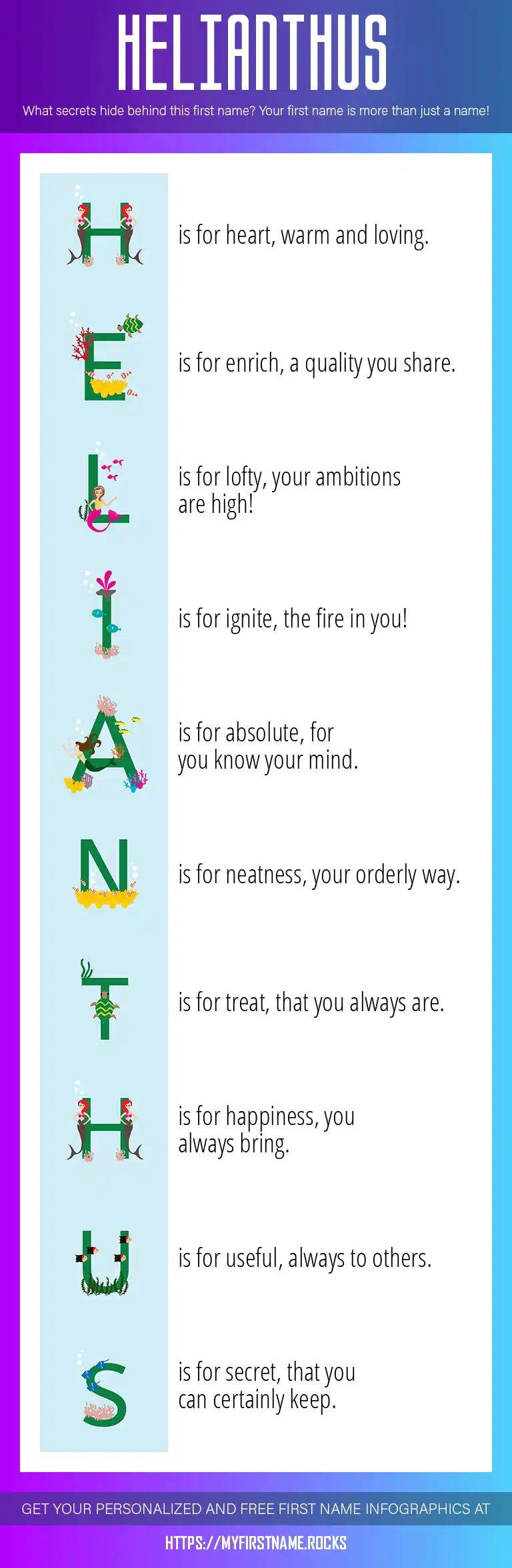 HELIANTHUS

What secrets hide behind this first name? Your first name is more than just a name!

H is for heart, warm and loving.

E is for enrich, a quality you share.

L is for lofty, your ambitions are high!

I is for ignite, the fire in you!

A is for absolute, for you know your mind.

N is for neatness, your orderly way.

T is for treat, that you always are.

H is for happiness, you always bring.

U is for useful, always to others.

S is for secret, that you can certainly keep.

GET YOUR PERSONALIZED AND FREE FIRST NAME INFOGRAPHICS AT

HTTPS://MYFIRSTNAME.ROCKS