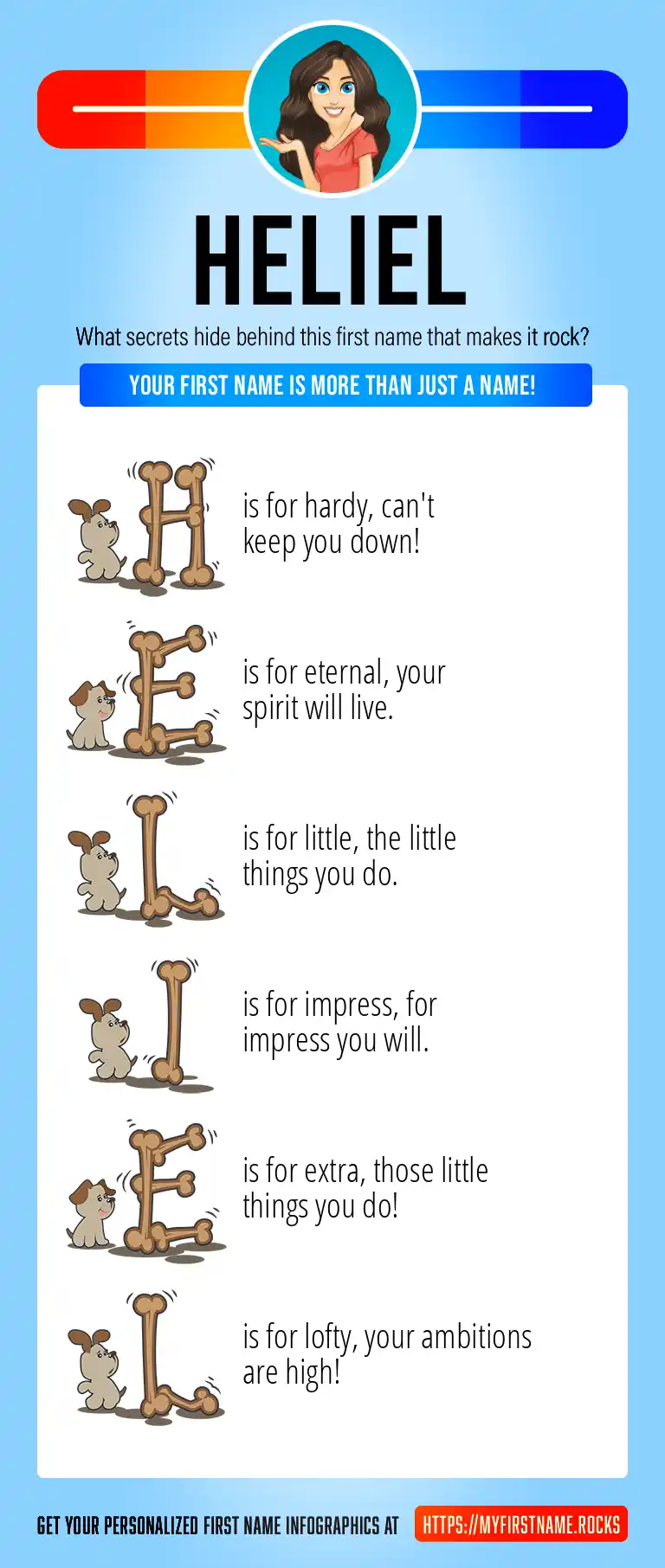 HELIEL

What secrets hide behind this first name that makes it rock?

YOUR FIRST NAME IS MORE THAN JUST A NAME!

H is for hardy, can't keep you down!

E is for eternal, your spirit will live.

L is for little, the little things you do.

I is for impress, for impress you will.

E is for extra, those little things you do!

L is for lofty, your ambitions are high!

GET YOUR PERSONALIZED FIRST NAME INFOGRAPHICS AT HTTPS://MYFIRSTNAME.ROCKS