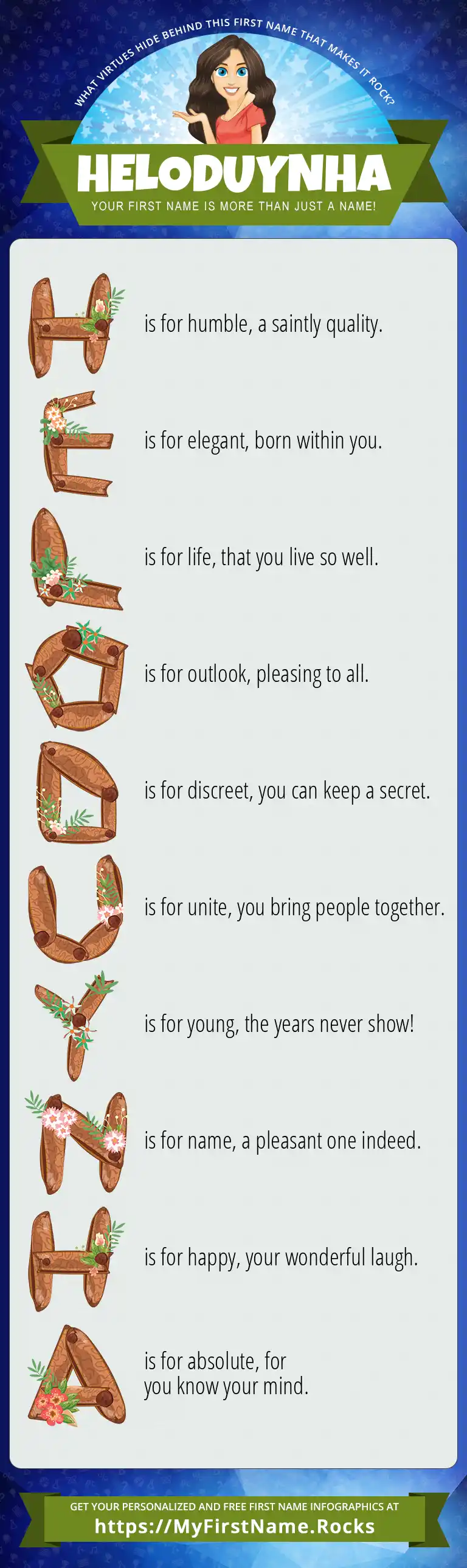 WHAT VIRTUES HIDE BEHIND THIS FIRST NAME THAT MAKES IT ROCK?

HELODUYNHA

YOUR FIRST NAME IS MORE THAN JUST A NAME!

H is for humble, a saintly quality.

E is for elegant, born within you.

L is for life, that you live so well.

O is for outlook, pleasing to all.

D is for discreet, you can keep a secret.

U is for unite, you bring people together.

Y is for young, the years never show!

N is for name, a pleasant one indeed.

H is for happy, your wonderful laugh.

A is for absolute, for you know your mind.

GET YOUR PERSONALIZED AND FREE FIRST NAME INFOGRAPHICS AT
https://MyFirstName.Rocks