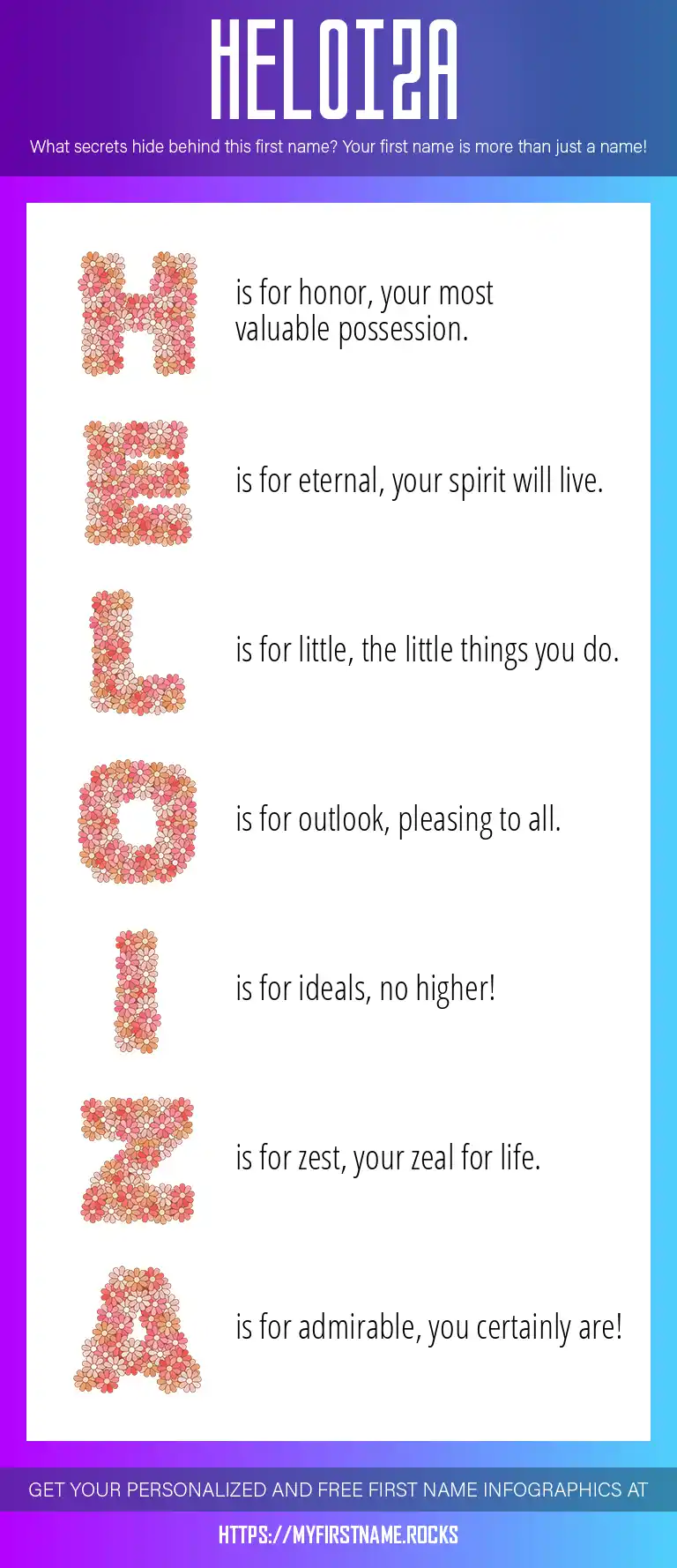 HELOIZA

What secrets hide behind this first name? Your first name is more than just a name!

H is for honor, your most valuable possession.

E is for eternal, your spirit will live.

L is for little, the little things you do.

O is for outlook, pleasing to all.

I is for ideals, no higher!

Z is for zest, your zeal for life.

A is for admirable, you certainly are!

GET YOUR PERSONALIZED AND FREE FIRST NAME INFOGRAPHICS AT

HTTPS://MYFIRSTNAME.ROCKS