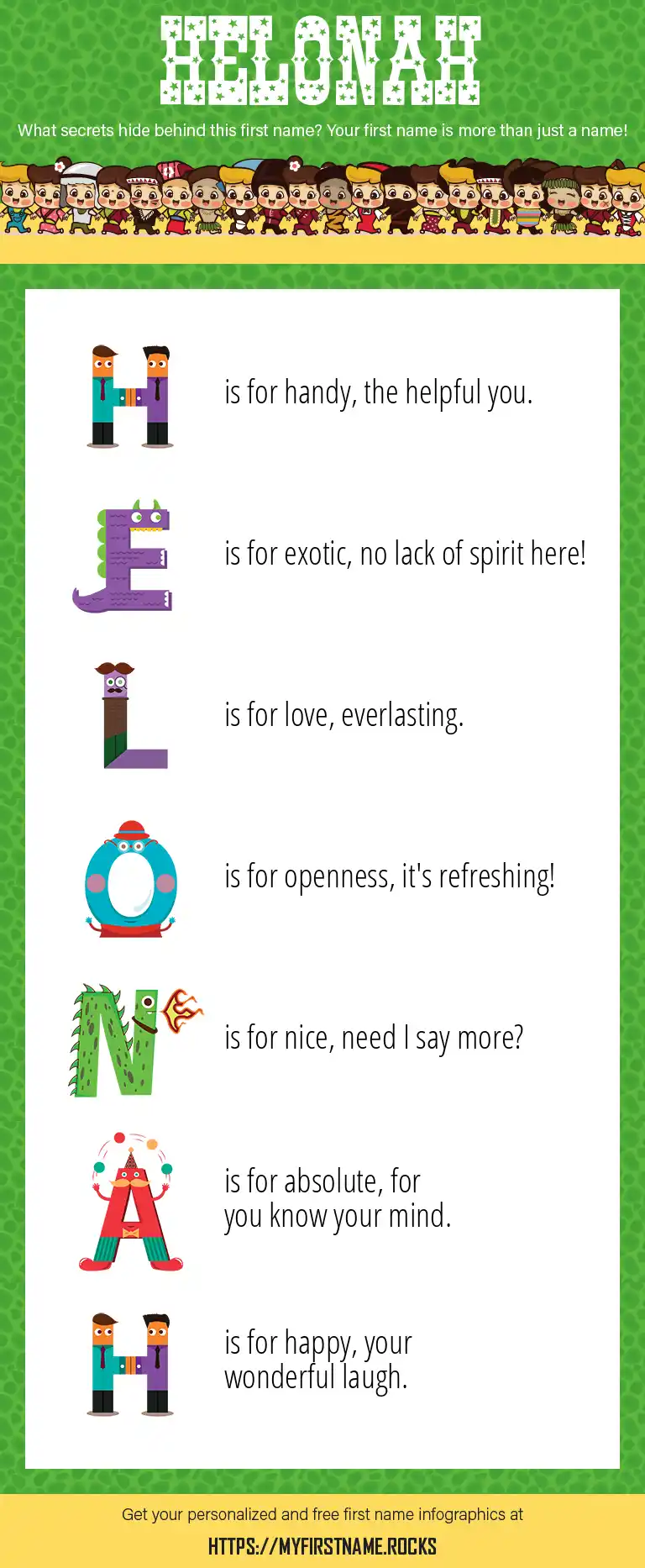 HELONAH

What secrets hide behind this first name? Your first name is more than just a name!

H is for handy, the helpful you.

E is for exotic, no lack of spirit here!

L is for love, everlasting.

O is for openness, it's refreshing!

N is for nice, need I say more?

A is for absolute, for you know your mind.

H is for happy, your wonderful laugh.

Get your personalized and free first name infographics at

HTTPS://MYFIRSTNAME.ROCKS