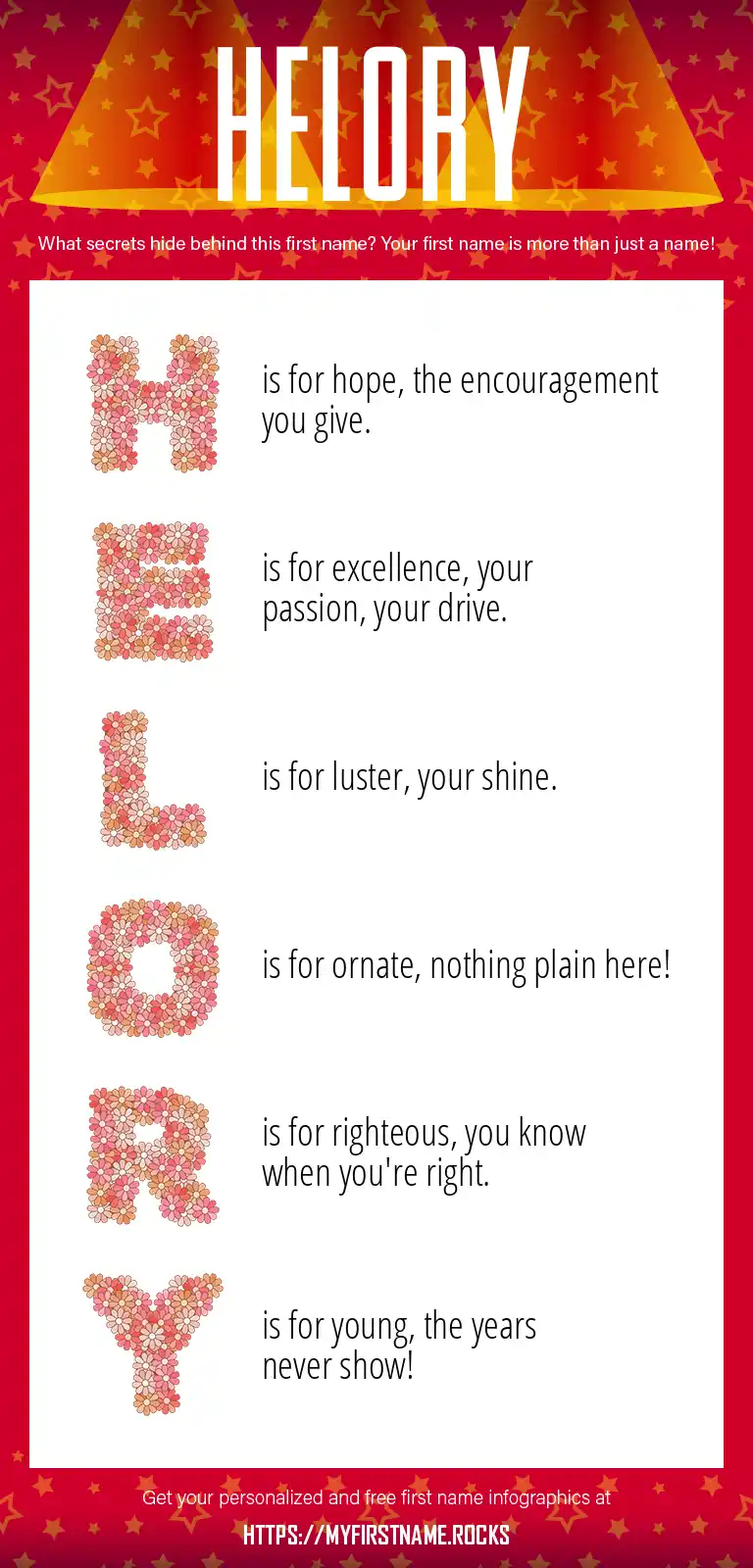 HELORY

What secrets hide behind this first name? Your first name is more than just a name!

H is for hope, the encouragement you give.

E is for excellence, your passion, your drive.

L is for luster, your shine.

O is for ornate, nothing plain here!

R is for righteous, you know when you're right.

Y is for young, the years never show!

Get your personalized and free first name infographics at

HTTPS://MYFIRSTNAME.ROCKS