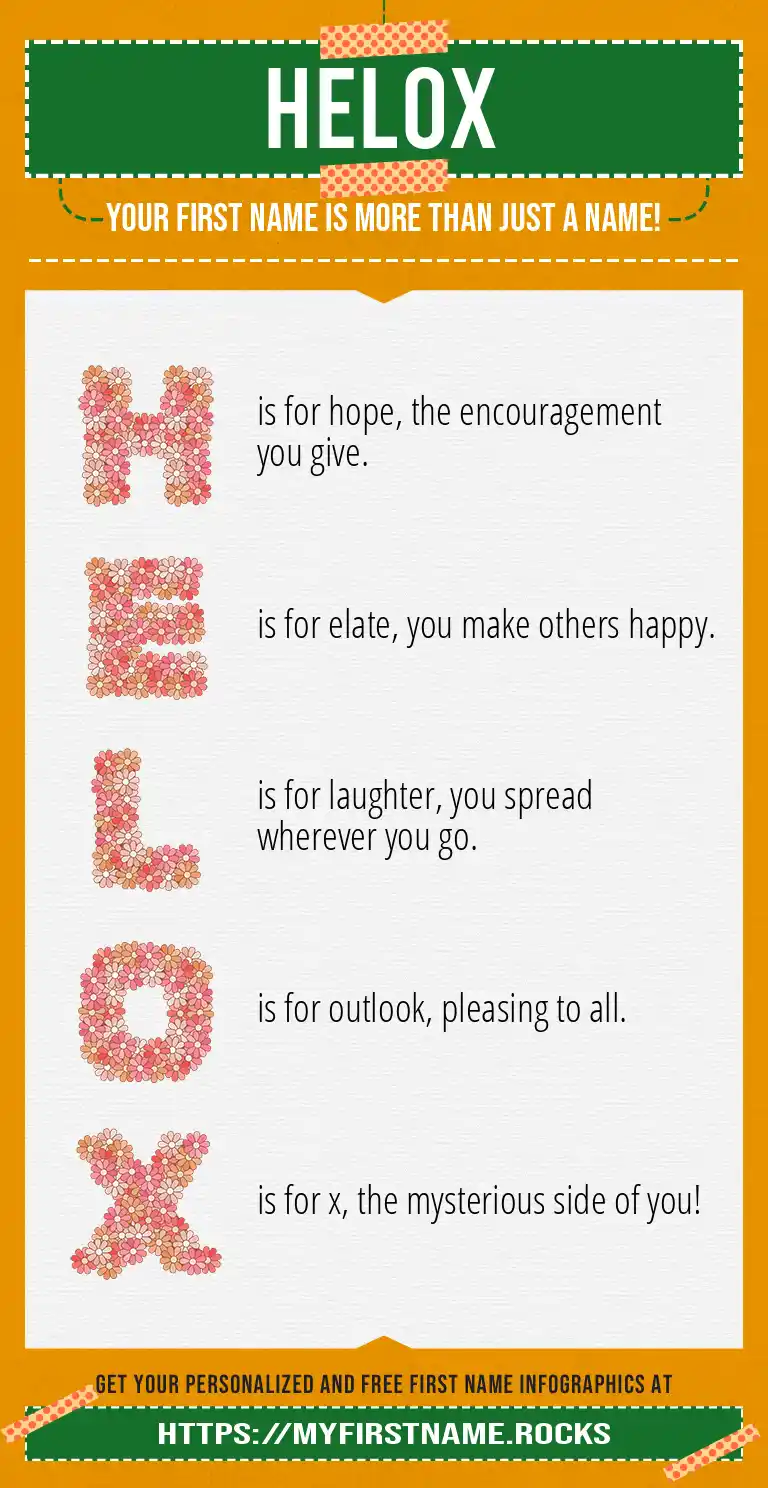 HELOX

YOUR FIRST NAME IS MORE THAN JUST A NAME!

H is for hope, the encouragement you give.

E is for elate, you make others happy.

L is for laughter, you spread wherever you go.

O is for outlook, pleasing to all.

X is for x, the mysterious side of you!

GET YOUR PERSONALIZED AND FREE FIRST NAME INFOGRAPHICS AT

HTTPS://MYFIRSTNAME.ROCKS