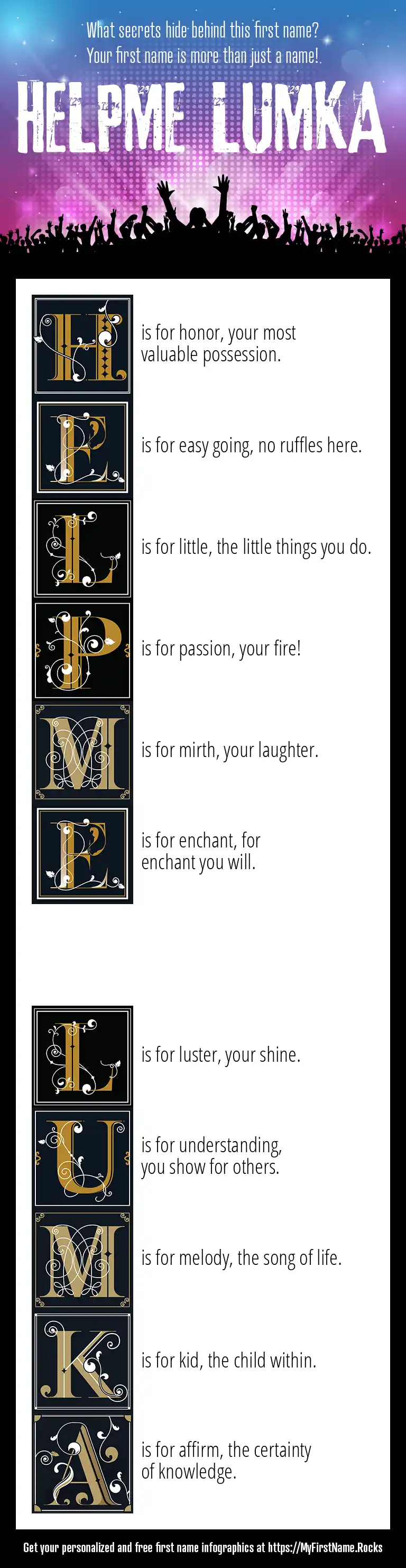 What secrets hide behind this first name?
Your first name is more than just a name!

HELPME LUMKA

H is for honor, your most valuable possession.

E is for easy going, no ruffles here.

L is for little, the little things you do.

P is for passion, your fire!

M is for mirth, your laughter.

E is for enchant, for enchant you will.

L is for luster, your shine.

U is for understanding, you show for others.

M is for melody, the song of life.

K is for kid, the child within.

A is for affirm, the certainty of knowledge.

Get your personalized and free first name infographics at https://MyFirstName.Rocks