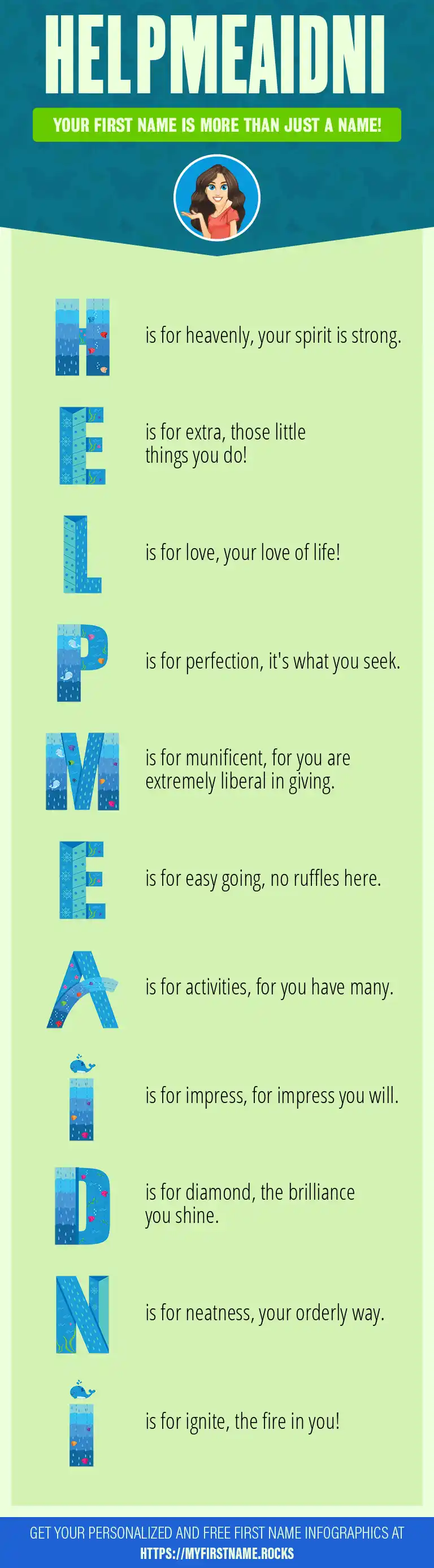 HELPMEAIDNI

YOUR FIRST NAME IS MORE THAN JUST A NAME!

H is for heavenly, your spirit is strong.

E is for extra, those little things you do!

L is for love, your love of life!

P is for perfection, it's what you seek.

M is for munificent, for you are extremely liberal in giving.

E is for easy going, no ruffles here.

A is for activities, for you have many.

I is for impress, for impress you will.

D is for diamond, the brilliance you shine.

N is for neatness, your orderly way.

I is for ignite, the fire in you!

GET YOUR PERSONALIZED AND FREE FIRST NAME INFOGRAPHICS AT HTTPS://MYFIRSTNAME.ROCKS