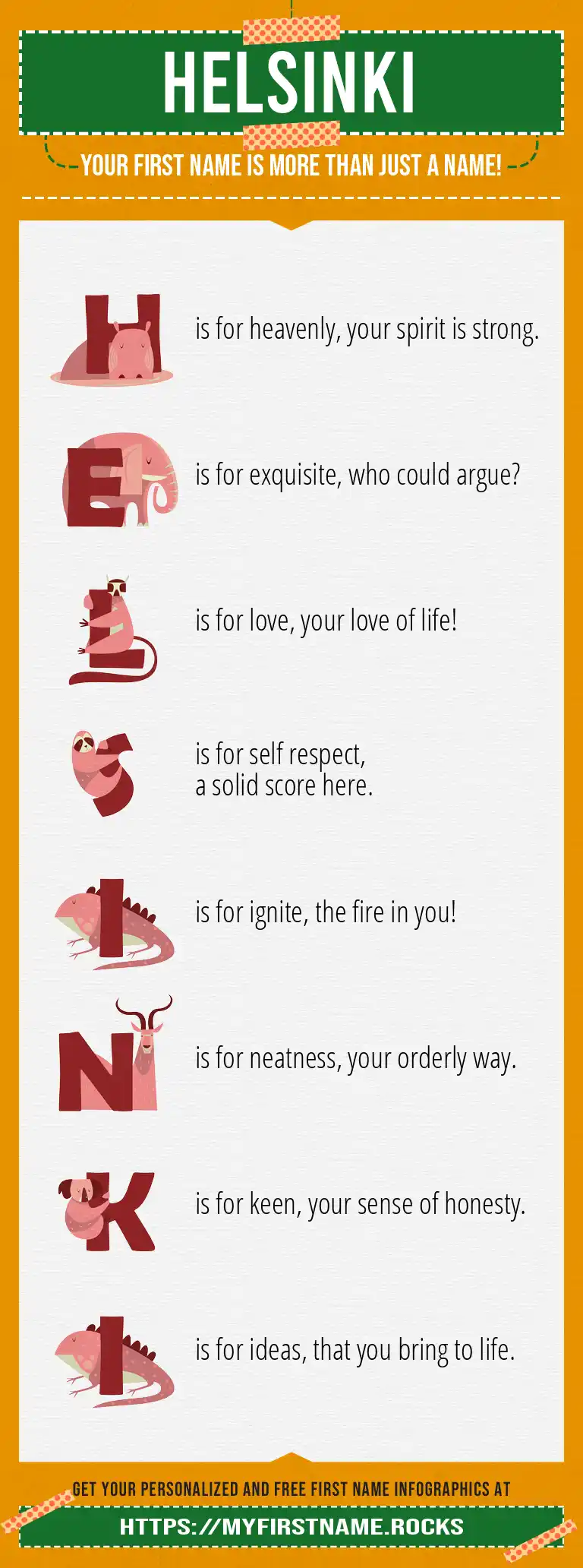 HELSINKI

YOUR FIRST NAME IS MORE THAN JUST A NAME!

H is for heavenly, your spirit is strong.

E is for exquisite, who could argue?

L is for love, your love of life!

S is for self respect, a solid score here.

I is for ignite, the fire in you!

N is for neatness, your orderly way.

K is for keen, your sense of honesty.

I is for ideas, that you bring to life.

GET YOUR PERSONALIZED AND FREE FIRST NAME INFOGRAPHICS AT

HTTPS://MYFIRSTNAME.ROCKS