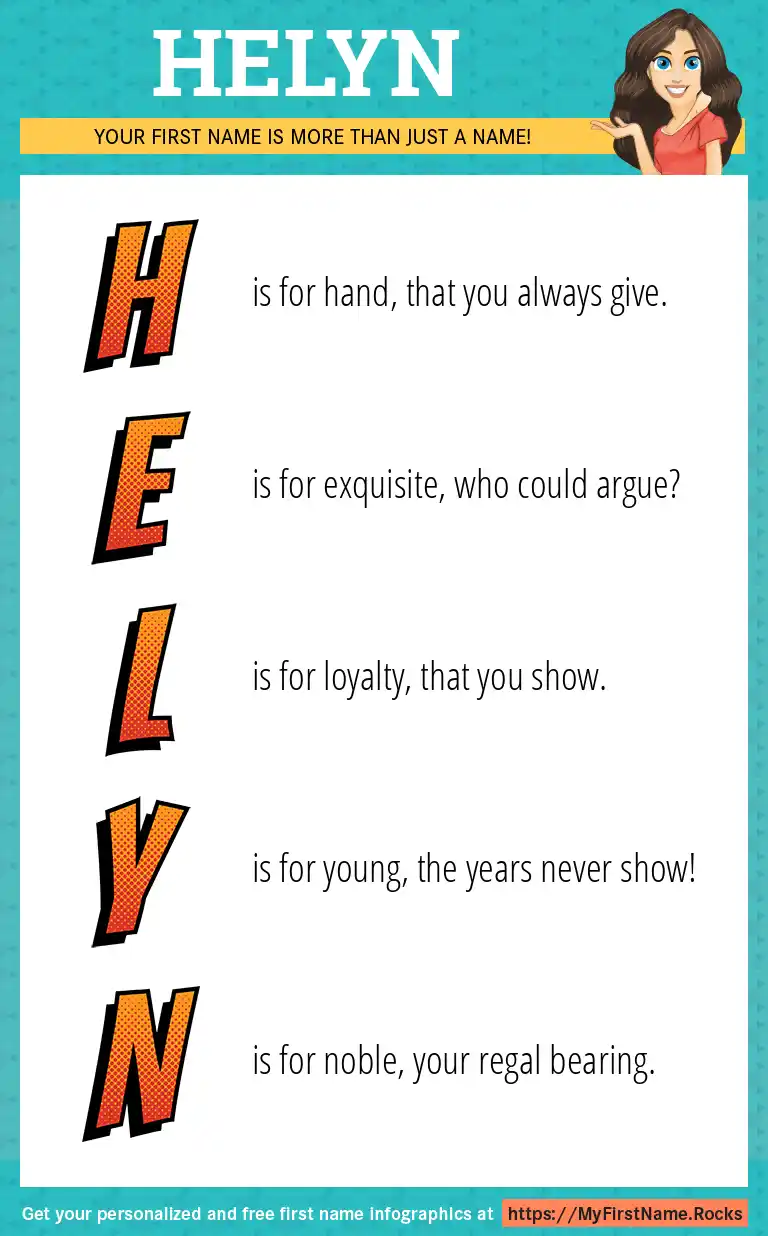 HELYN

YOUR FIRST NAME IS MORE THAN JUST A NAME!

H is for hand, that you always give.

E is for exquisite, who could argue?

L is for loyalty, that you show.

Y is for young, the years never show!

N is for noble, your regal bearing.

Get your personalized and free first name infographics at https://MyFirstName.Rocks