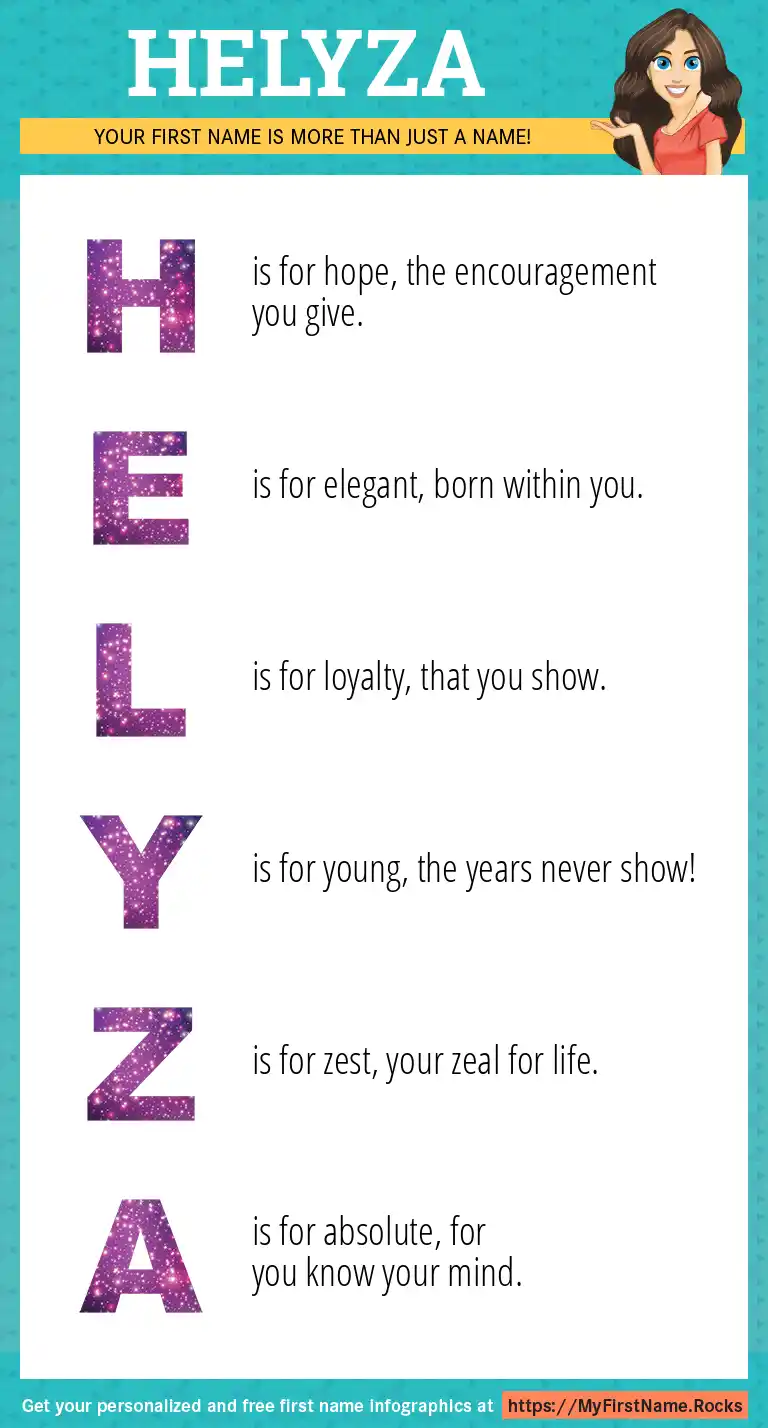 HELYZA

YOUR FIRST NAME IS MORE THAN JUST A NAME!

H is for hope, the encouragement you give.

E is for elegant, born within you.

L is for loyalty, that you show.

Y is for young, the years never show!

Z is for zest, your zeal for life.

A is for absolute, for you know your mind.

Get your personalized and free first name infographics at https://MyFirstName.Rocks