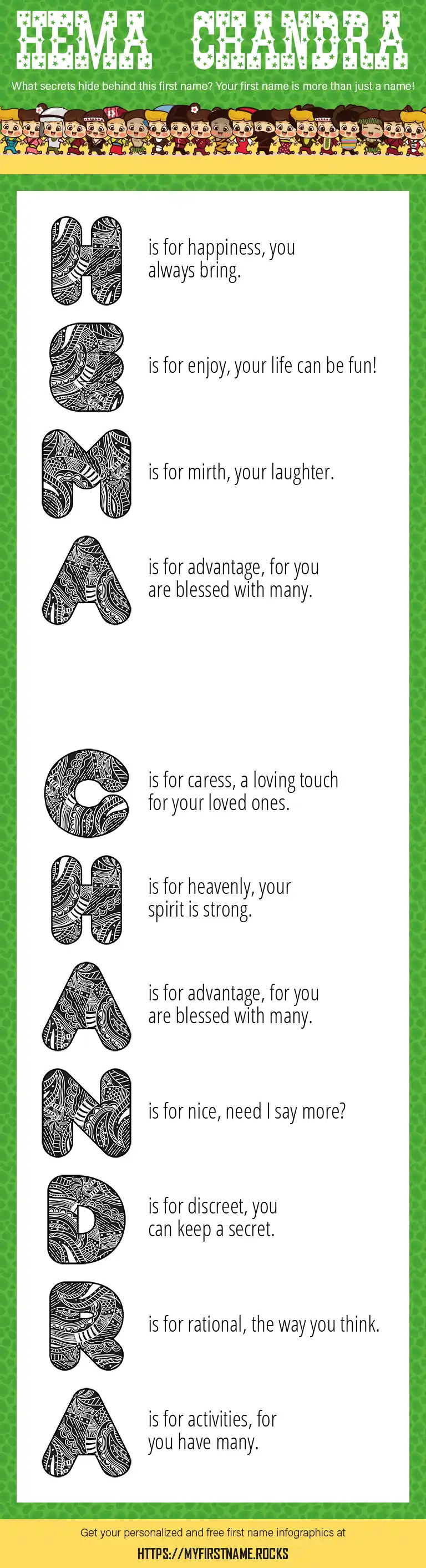 HEMA CHANDRA

What secrets hide behind this first name? Your first name is more than just a name!

H is for happiness, you always bring.

E is for enjoy, your life can be fun!

M is for mirth, your laughter.

A is for advantage, for you are blessed with many.

C is for caress, a loving touch for your loved ones.

H is for heavenly, your spirit is strong.

A is for advantage, for you are blessed with many.

N is for nice, need I say more?

D is for discreet, you can keep a secret.

R is for rational, the way you think.

A is for activities, for you have many.

Get your personalized and free first name infographics at

HTTPS://MYFIRSTNAME.ROCKS