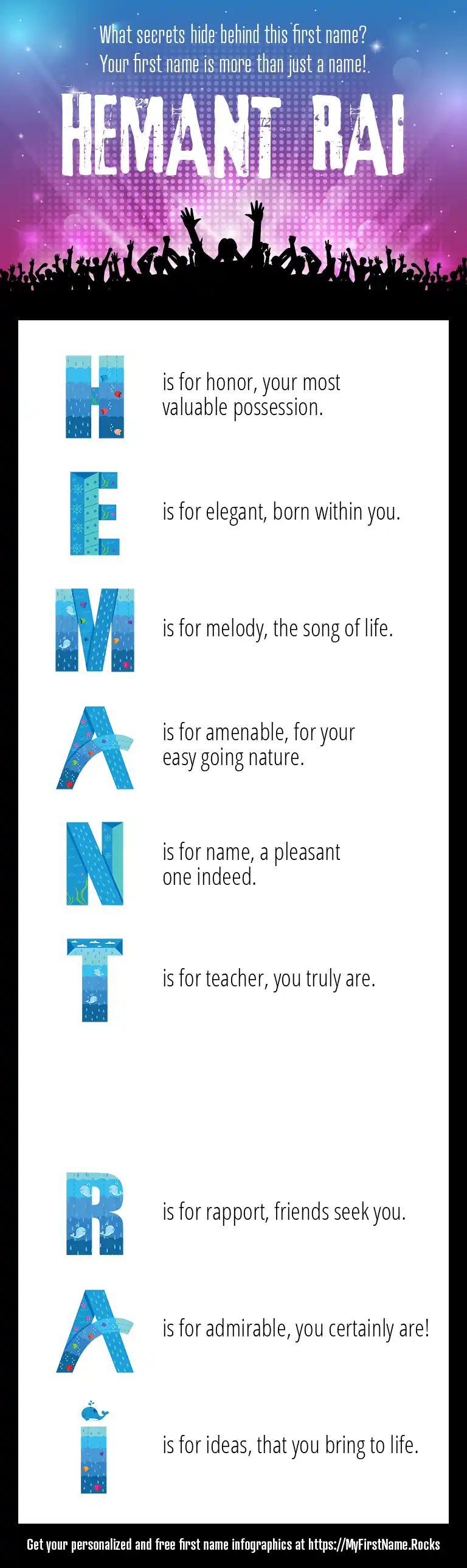 What secrets hide behind this first name?
Your first name is more than just a name!

HEMANT RAI

H is for honor, your most valuable possession.

E is for elegant, born within you.

M is for melody, the song of life.

A is for amenable, for your easy going nature.

N is for name, a pleasant one indeed.

T is for teacher, you truly are.

R is for rapport, friends seek you.

A is for admirable, you certainly are!

I is for ideas, that you bring to life.

Get your personalized and free first name infographics at https://MyFirstName.Rocks