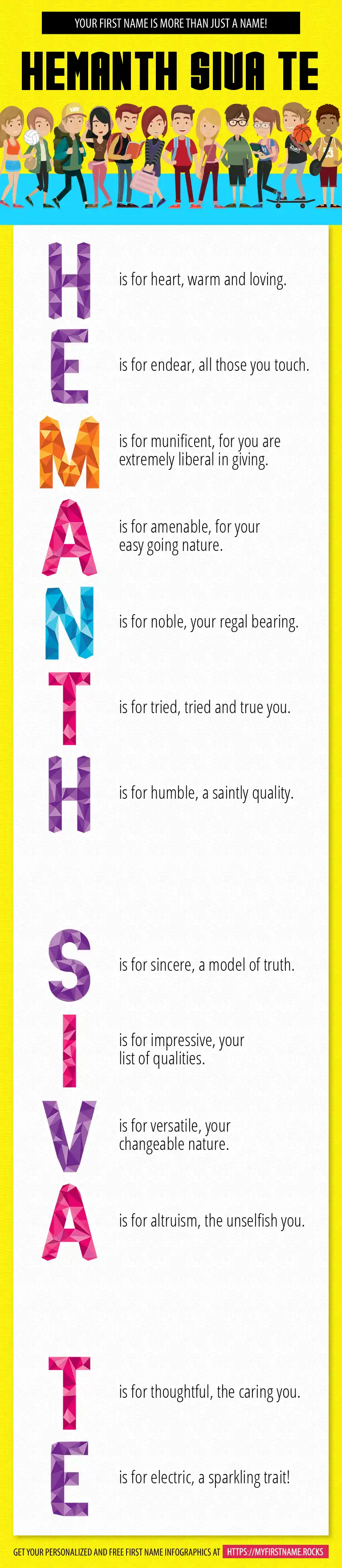 YOUR FIRST NAME IS MORE THAN JUST A NAME!

HEMANTH SIVA TE

H is for heart, warm and loving.

E is for endear, all those you touch.

M is for munificent, for you are extremely liberal in giving.

A is for amenable, for your easy going nature.

N is for noble, your regal bearing.

T is for tried, tried and true you.

H is for humble, a saintly quality.

S is for sincere, a model of truth.

I is for impressive, your list of qualities.

V is for versatile, your changeable nature.

A is for altruism, the unselfish you.

T is for thoughtful, the caring you.

E is for electric, a sparkling trait!

GET YOUR PERSONALIZED AND FREE FIRST NAME INFOGRAPHICS AT HTTPS://MYFIRSTNAME.ROCKS