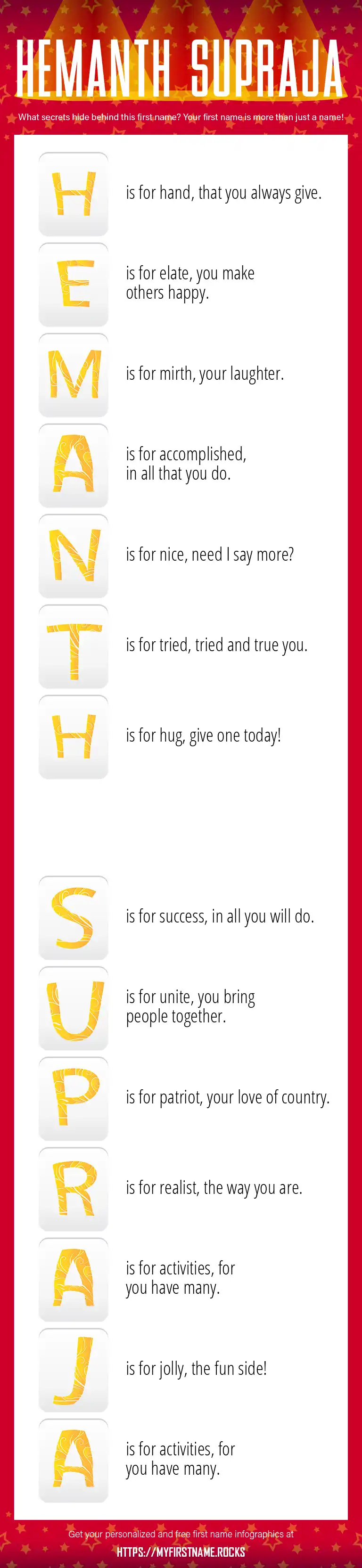 HEMANTH SUPRAJA

What secrets hide behind this first name? Your first name is more than just a name!

H is for hand, that you always give.

E is for elate, you make others happy.

M is for mirth, your laughter.

A is for accomplished, in all that you do.

N is for nice, need I say more?

T is for tried, tried and true you.

H is for hug, give one today!

S is for success, in all you will do.

U is for unite, you bring people together.

P is for patriot, your love of country.

R is for realist, the way you are.

A is for activities, for you have many.

J is for jolly, the fun side!

A is for activities, for you have many.

Get your personalized and free first name infographics at
HTTPS://MYFIRSTNAME.ROCKS