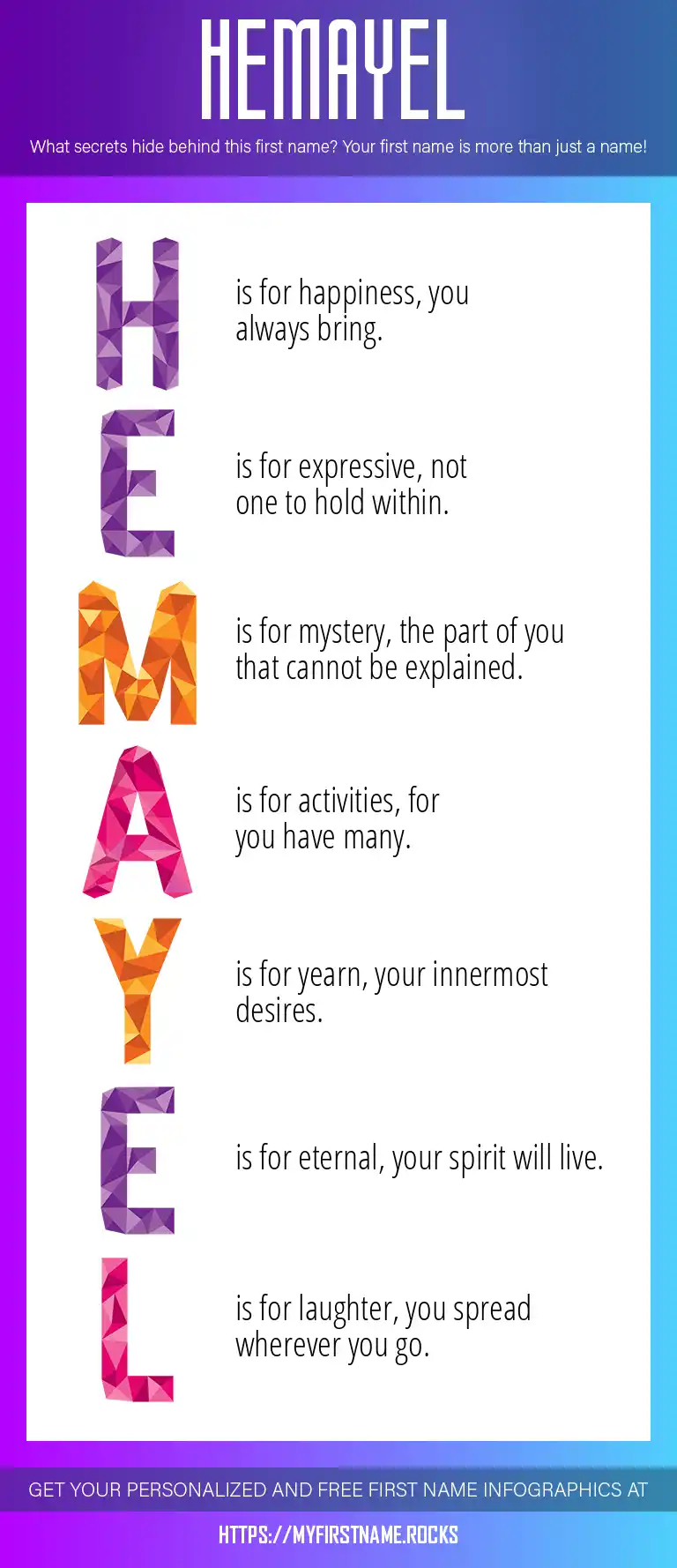 HEMAYEL

What secrets hide behind this first name? Your first name is more than just a name!

H is for happiness, you always bring.

E is for expressive, not one to hold within.

M is for mystery, the part of you that cannot be explained.

A is for activities, for you have many.

Y is for yearn, your innermost desires.

E is for eternal, your spirit will live.

L is for laughter, you spread wherever you go.

GET YOUR PERSONALIZED AND FREE FIRST NAME INFOGRAPHICS AT

HTTPS://MYFIRSTNAME.ROCKS