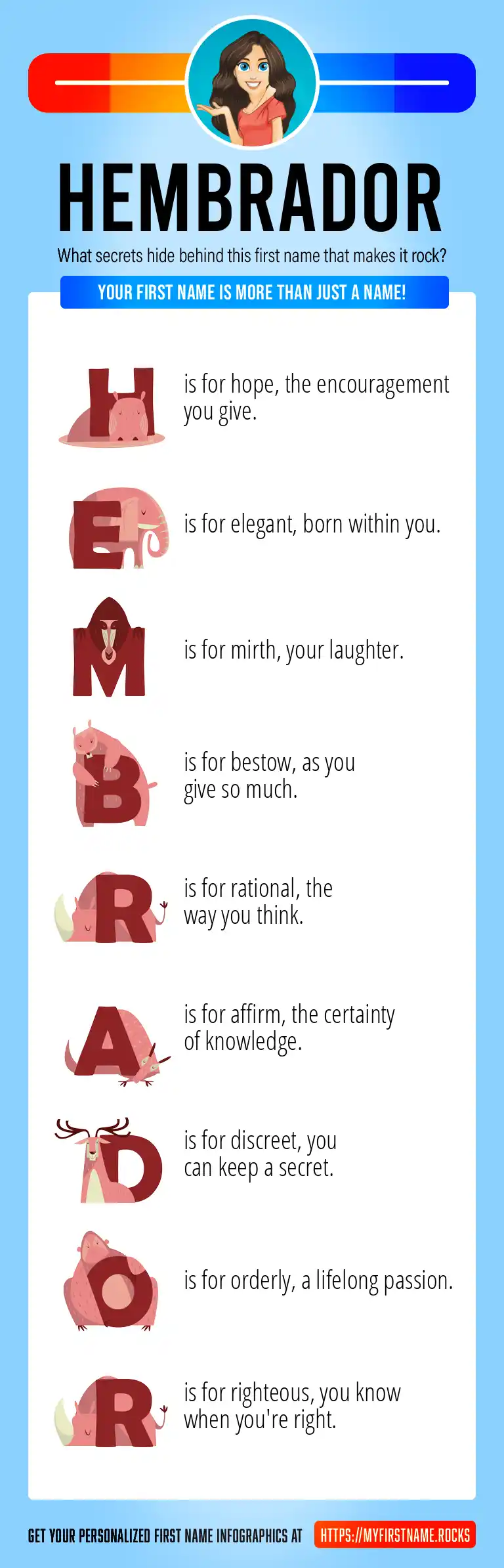 HEMBRADOR

What secrets hide behind this first name that makes it rock?

YOUR FIRST NAME IS MORE THAN JUST A NAME!

H is for hope, the encouragement you give.

E is for elegant, born within you.

M is for mirth, your laughter.

B is for bestow, as you give so much.

R is for rational, the way you think.

A is for affirm, the certainty of knowledge.

D is for discreet, you can keep a secret.

O is for orderly, a lifelong passion.

R is for righteous, you know when you're right.

GET YOUR PERSONALIZED FIRST NAME INFOGRAPHICS AT HTTPS://MYFIRSTNAME.ROCKS