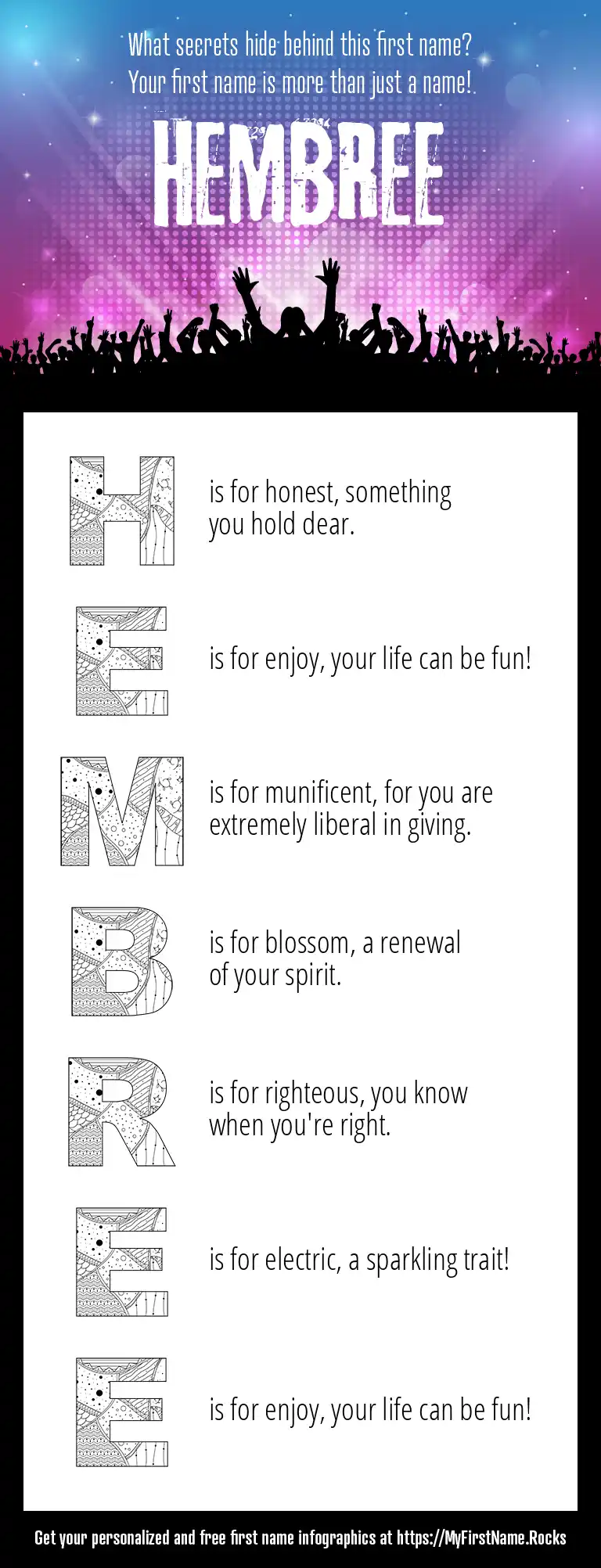 What secrets hide behind this first name?
Your first name is more than just a name!

HEMBREE

H is for honest, something you hold dear.

E is for enjoy, your life can be fun!

M is for munificent, for you are extremely liberal in giving.

B is for blossom, a renewal of your spirit.

R is for righteous, you know when you're right.

E is for electric, a sparkling trait!

E is for enjoy, your life can be fun!

Get your personalized and free first name infographics at https://MyFirstName.Rocks