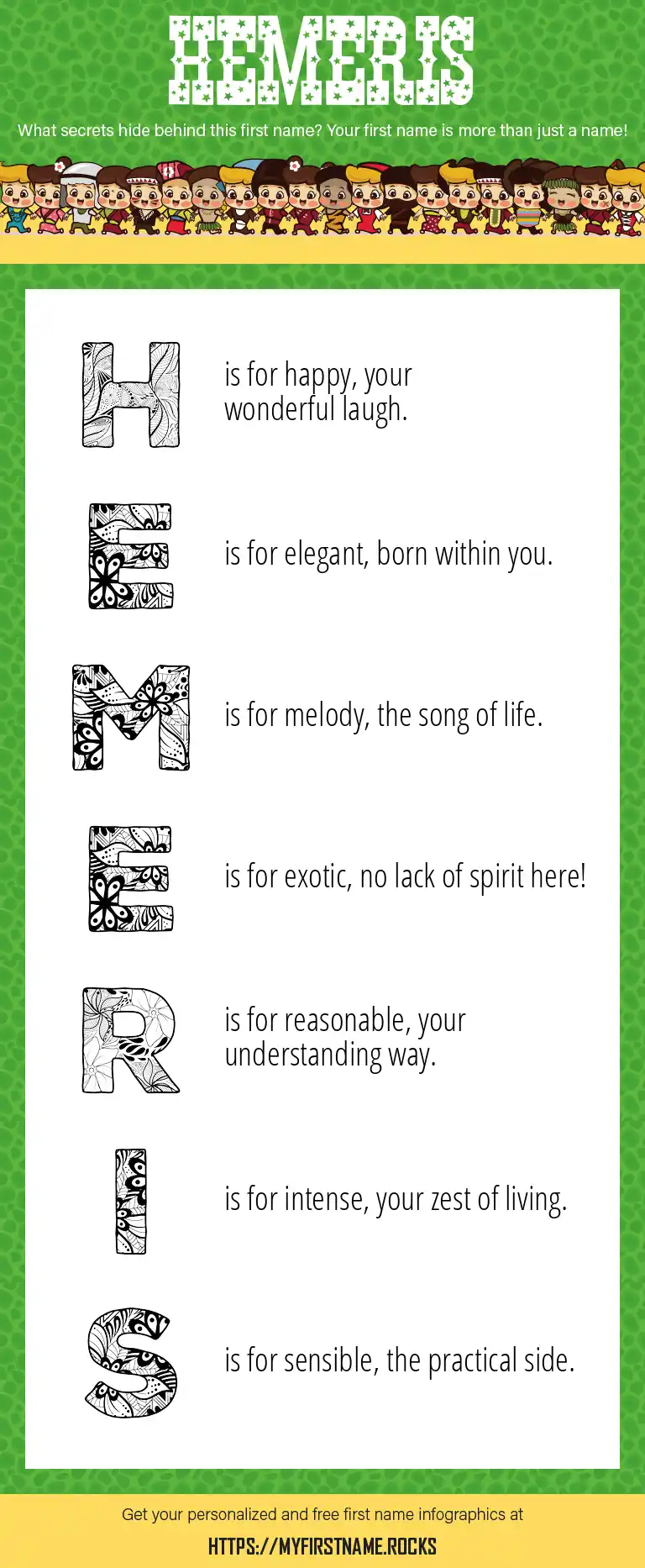 HEMERIS

What secrets hide behind this first name? Your first name is more than just a name!

H is for happy, your wonderful laugh.

E is for elegant, born within you.

M is for melody, the song of life.

E is for exotic, no lack of spirit here!

R is for reasonable, your understanding way.

I is for intense, your zest of living.

S is for sensible, the practical side.

Get your personalized and free first name infographics at

HTTPS://MYFIRSTNAME.ROCKS