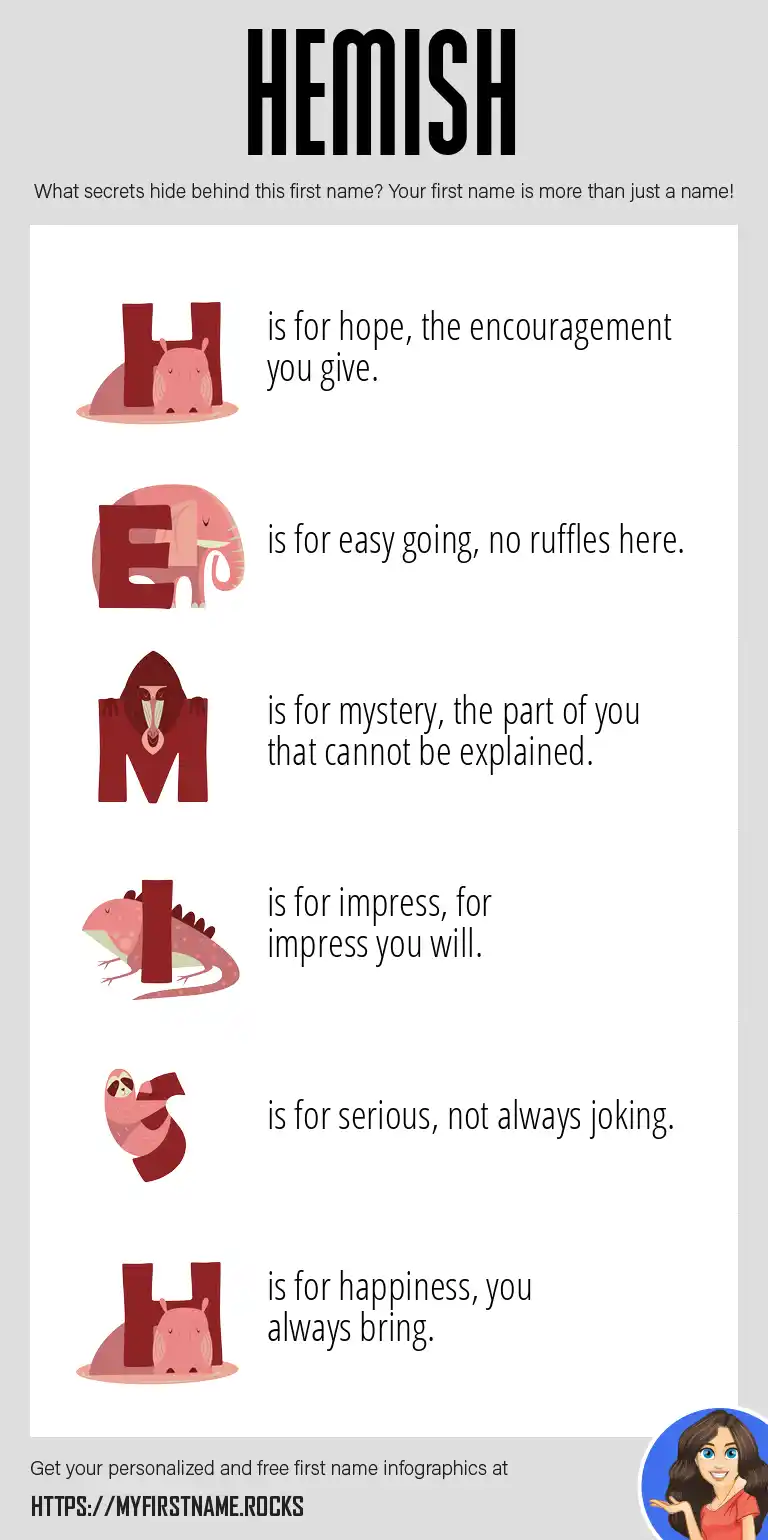 HEMISH

What secrets hide behind this first name? Your first name is more than just a name!

H is for hope, the encouragement you give.

E is for easy going, no ruffles here.

M is for mystery, the part of you that cannot be explained.

I is for impress, for impress you will.

S is for serious, not always joking.

H is for happiness, you always bring.

Get your personalized and free first name infographics at

HTTPS://MYFIRSTNAME.ROCKS