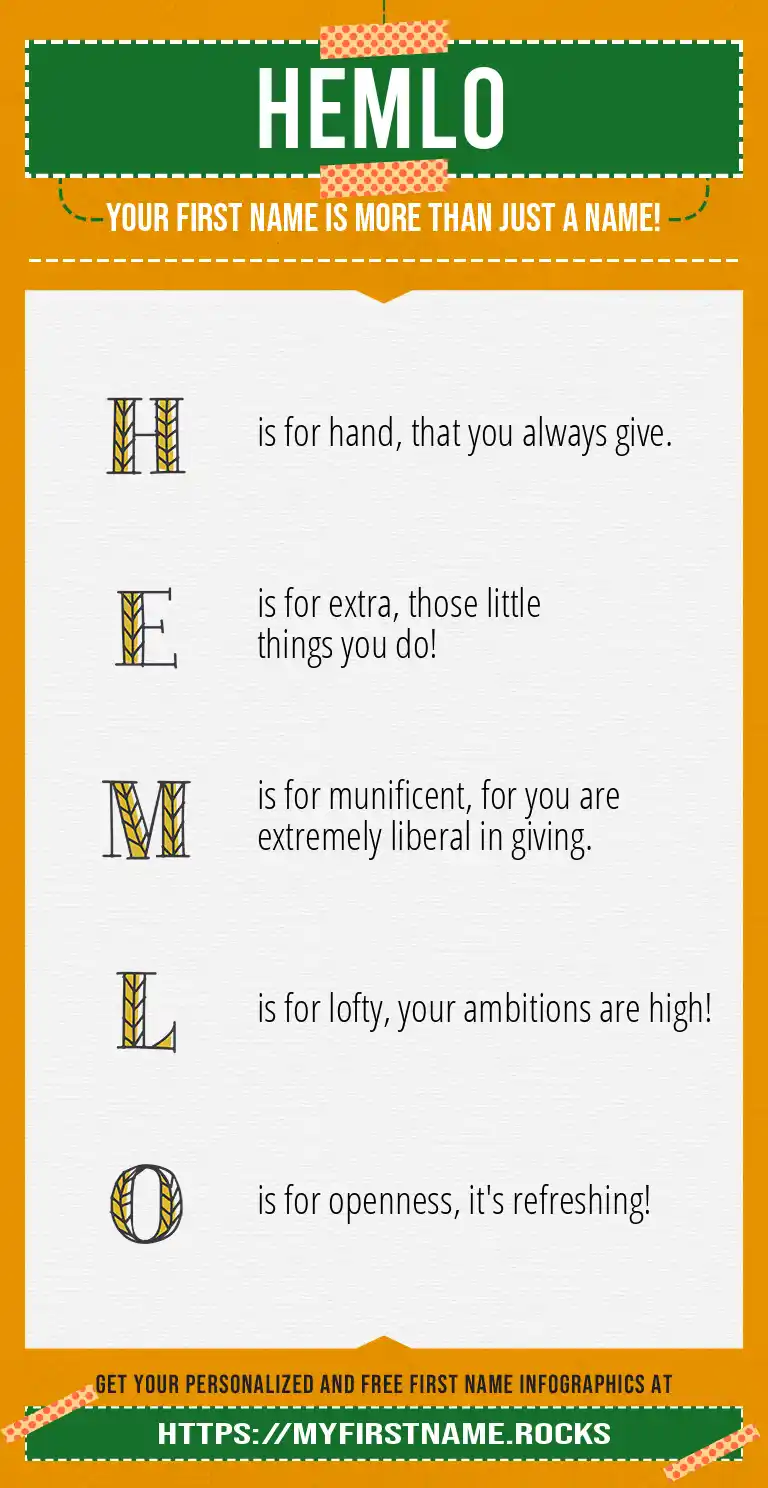 HEMLO

YOUR FIRST NAME IS MORE THAN JUST A NAME!

H is for hand, that you always give.

E is for extra, those little things you do!

M is for munificent, for you are extremely liberal in giving.

L is for lofty, your ambitions are high!

O is for openness, it's refreshing!

GET YOUR PERSONALIZED AND FREE FIRST NAME INFOGRAPHICS AT

HTTPS://MYFIRSTNAME.ROCKS