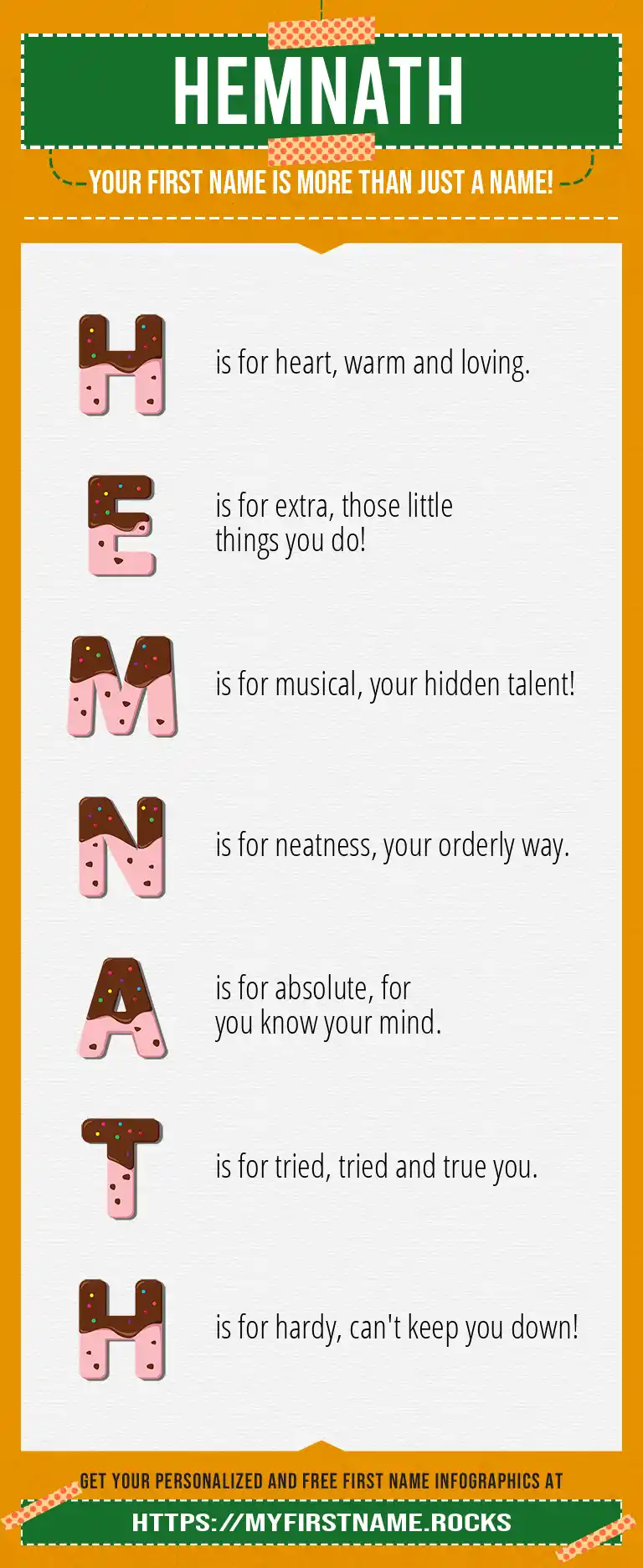 HEMNATH

YOUR FIRST NAME IS MORE THAN JUST A NAME!

H is for heart, warm and loving.

E is for extra, those little things you do!

M is for musical, your hidden talent!

N is for neatness, your orderly way.

A is for absolute, for you know your mind.

T is for tried, tried and true you.

H is for hardy, can't keep you down!

GET YOUR PERSONALIZED AND FREE FIRST NAME INFOGRAPHICS AT

HTTPS://MYFIRSTNAME.ROCKS