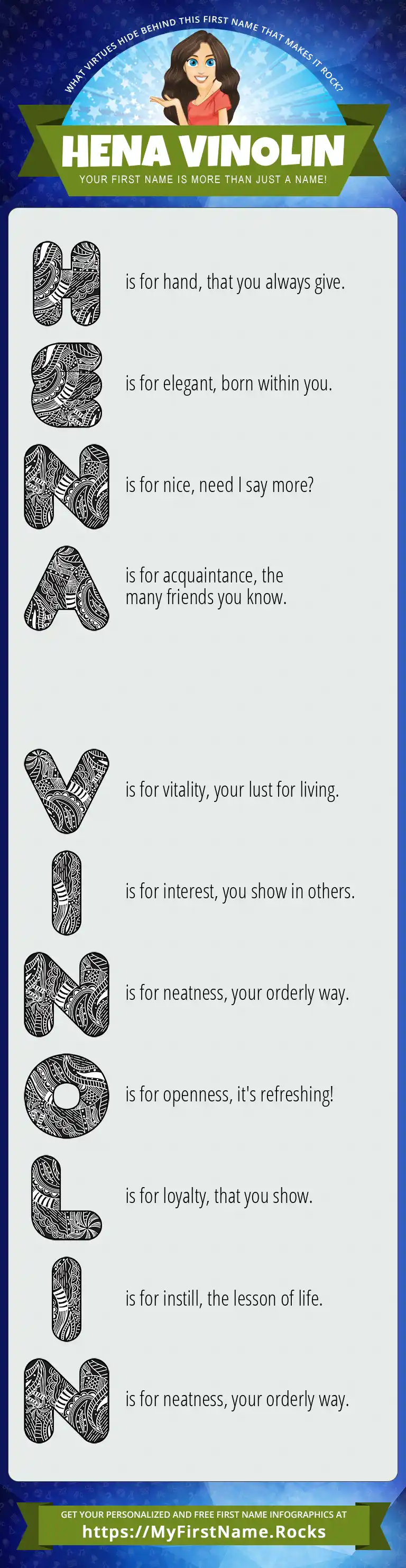 WHAT VIRTUES HIDE BEHIND THIS FIRST NAME THAT MAKES IT ROCK?

HENA VINOLIN

YOUR FIRST NAME IS MORE THAN JUST A NAME!

H is for hand, that you always give.

E is for elegant, born within you.

N is for nice, need I say more?

A is for acquaintance, the many friends you know.

V is for vitality, your lust for living.

I is for interest, you show in others.

N is for neatness, your orderly way.

O is for openness, it's refreshing!

L is for loyalty, that you show.

I is for instill, the lesson of life.

N is for neatness, your orderly way.

GET YOUR PERSONALIZED AND FREE FIRST NAME INFOGRAPHICS AT
https://MyFirstName.Rocks