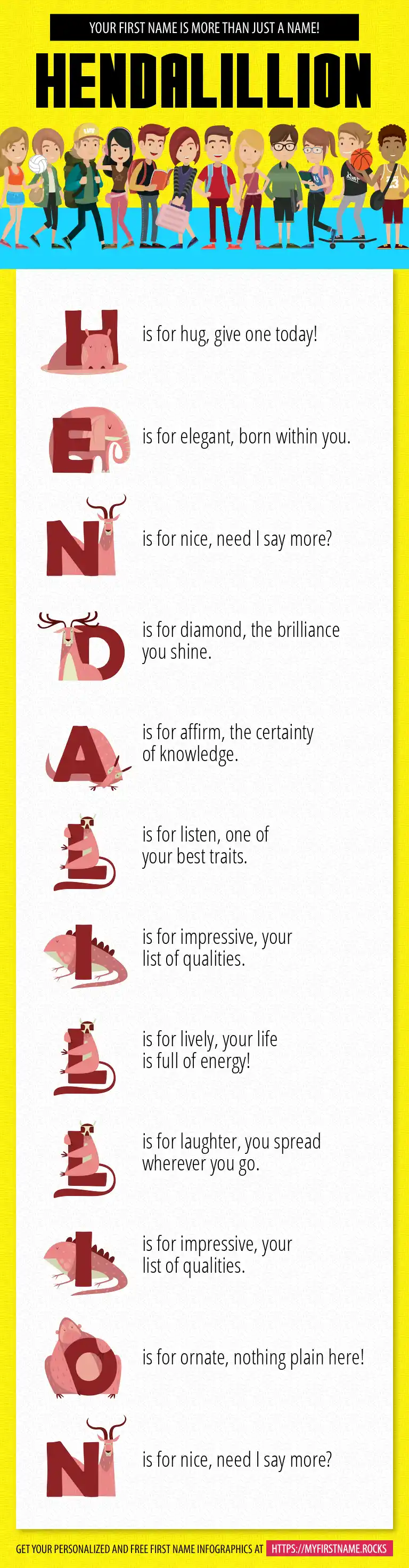 YOUR FIRST NAME IS MORE THAN JUST A NAME!

HENDALILLION

H is for hug, give one today!

E is for elegant, born within you.

N is for nice, need I say more?

D is for diamond, the brilliance you shine.

A is for affirm, the certainty of knowledge.

L is for listen, one of your best traits.

I is for impressive, your list of qualities.

L is for lively, your life is full of energy!

L is for laughter, you spread wherever you go.

I is for impressive, your list of qualities.

O is for ornate, nothing plain here!

N is for nice, need I say more?

GET YOUR PERSONALIZED AND FREE FIRST NAME INFOGRAPHICS AT HTTPS://MYFIRSTNAME.ROCKS